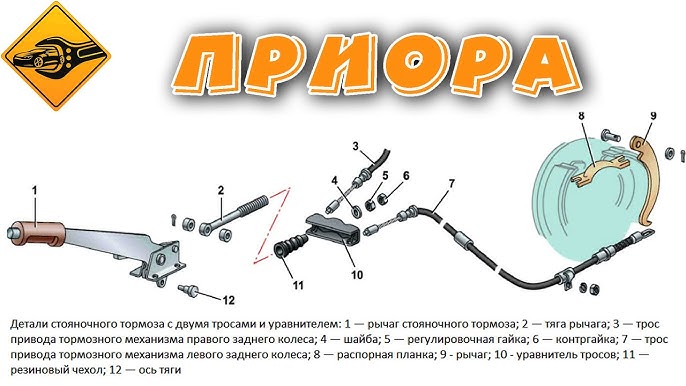 ПРИОРА

1
2
3
4
5
6
7
8
9
10
11
12

Детали стояночного тормоза с двумя тросами и уравнителем: 1 — рычаг стояночного тормоза; 2 — тяга рычага; 3 — трос привода тормозного механизма правого заднего колеса; 4 — шайба; 5 — регулировочная гайка; 6 — контргайка; 7 — трос привода тормозного механизма левого заднего колеса; 8 — распорная планка; 9 - рычаг; 10 - уравнитель тросов; 11 — резиновый чехол; 12 — ось тяги