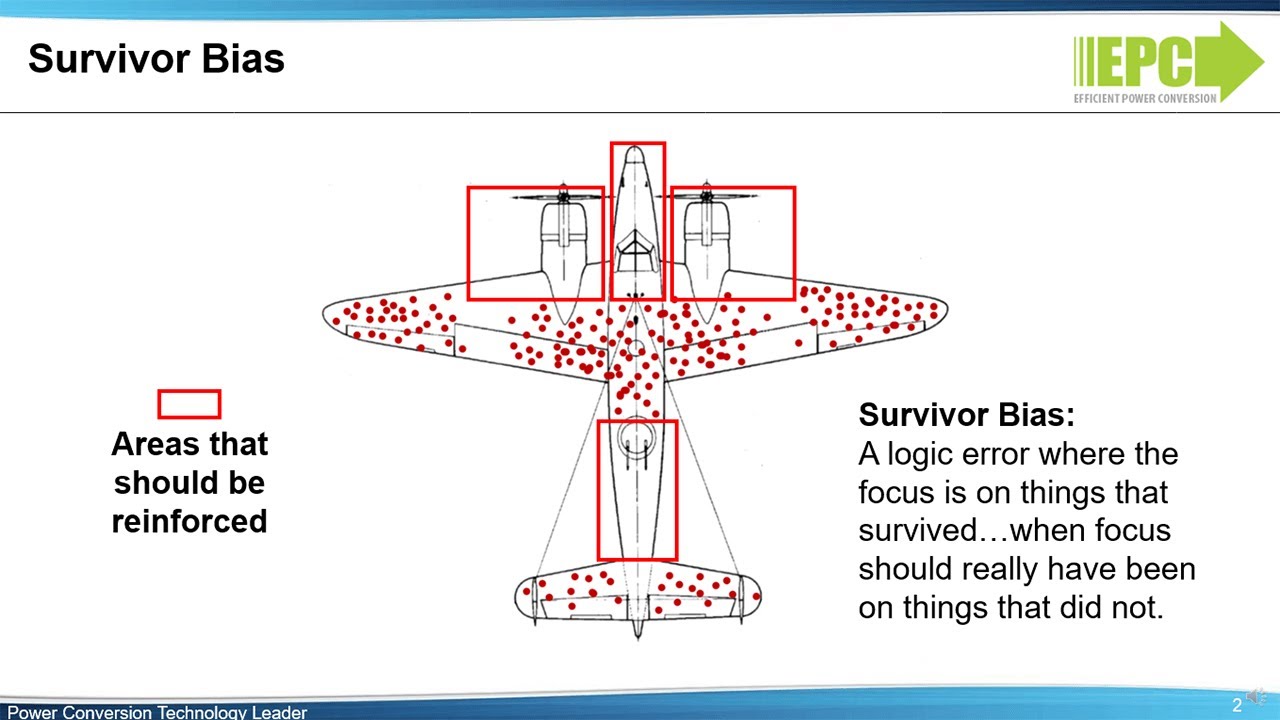 Survivor Bias

EPC
EFFICIENT POWER CONVERSION

Areas that should be reinforced

Survivor Bias:
A logic error where the focus is on things that survived…when focus should really have been on things that did not.

Power Conversion Technology Leader

2