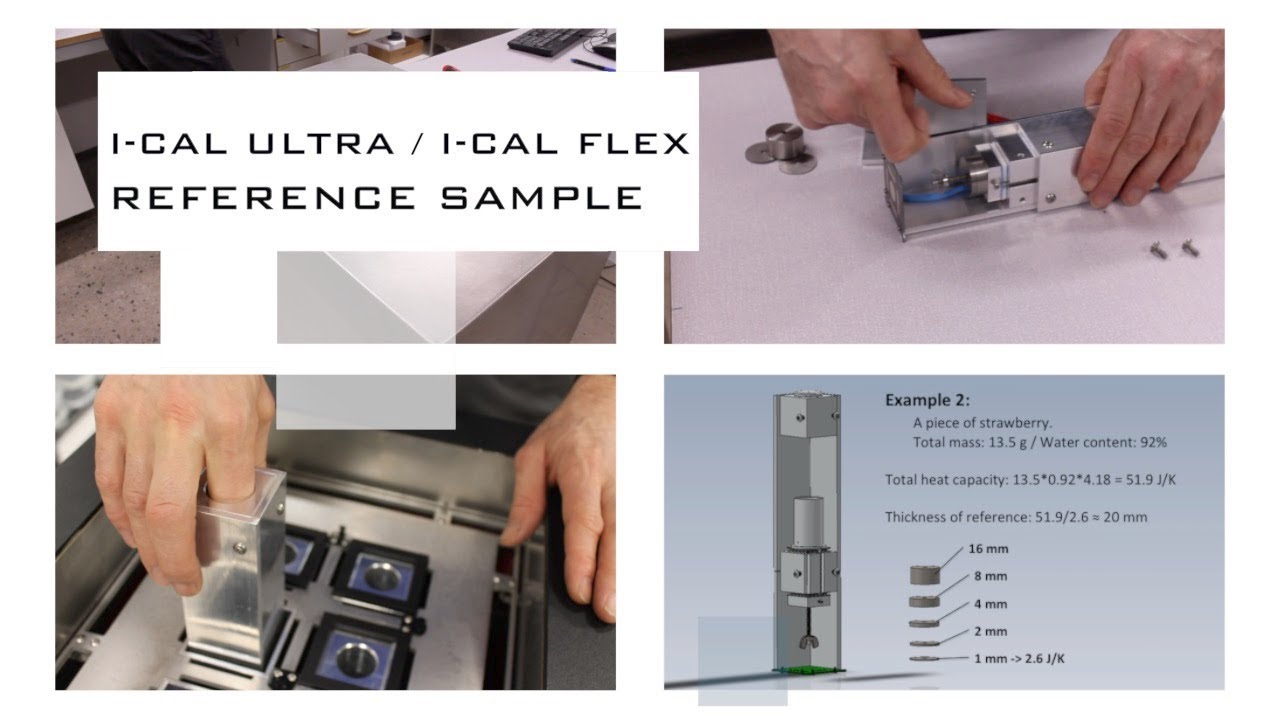 I-CAL ULTRA / I-CAL FLEX
REFERENCE SAMPLE

Example 2:
A piece of strawberry.
Total mass: 13.5 g / Water content: 92%

Total heat capacity: 13.5*0.92*4.18 = 51.9 J/K

Thickness of reference: 51.9/2.6 ≈ 20 mm

16 mm
8 mm
4 mm
2 mm
1 mm -> 2.6 J/K