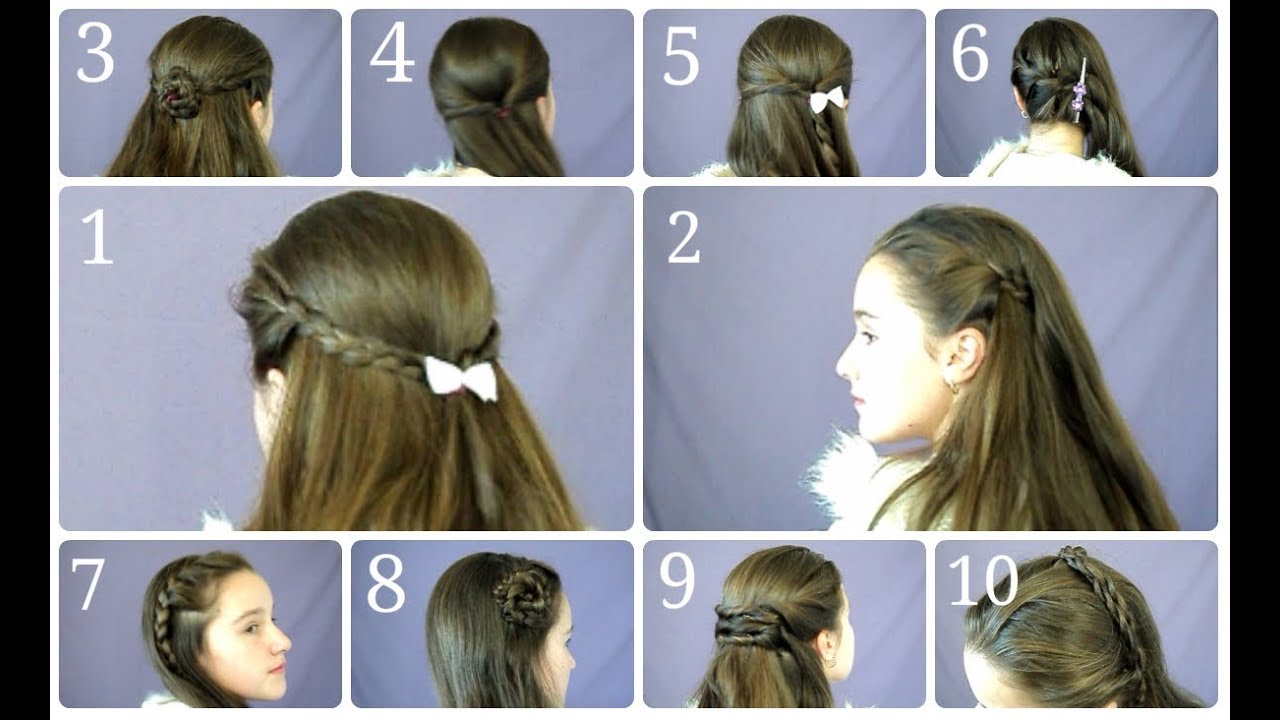 3
4
5
6
1
2
7
8
9
10