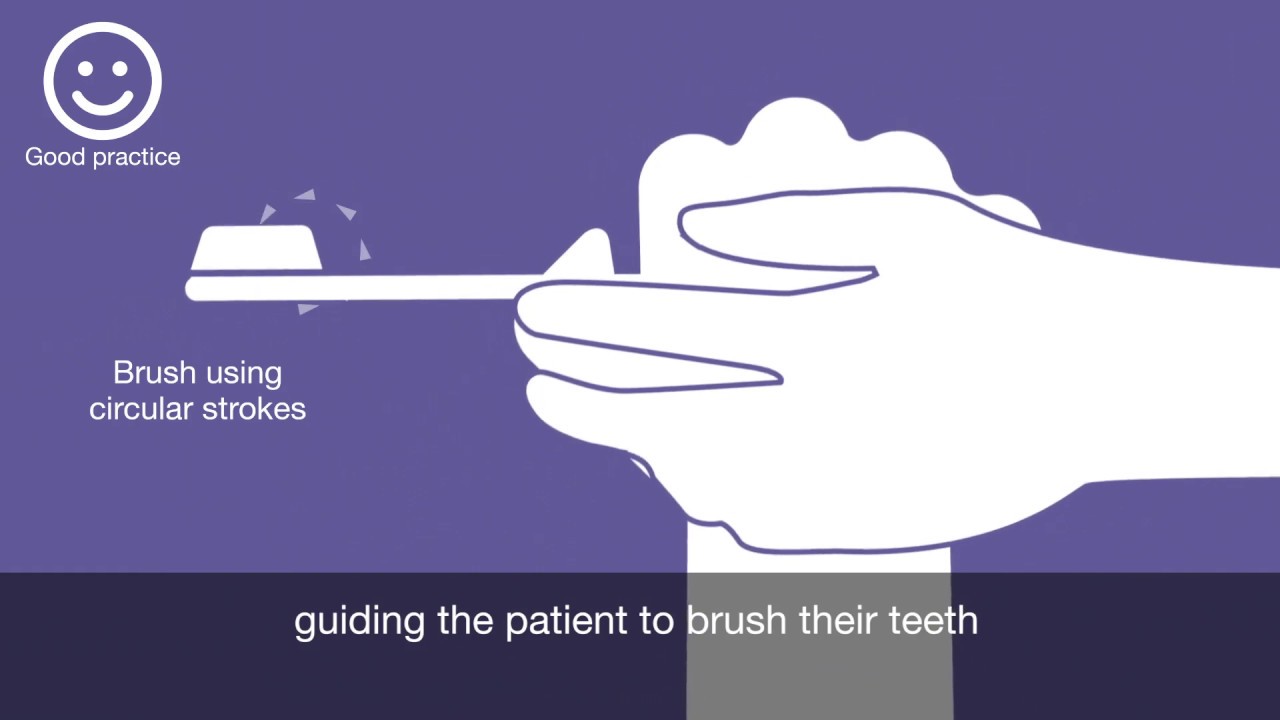 Good practice

Brush using circular strokes

guiding the patient to brush their teeth