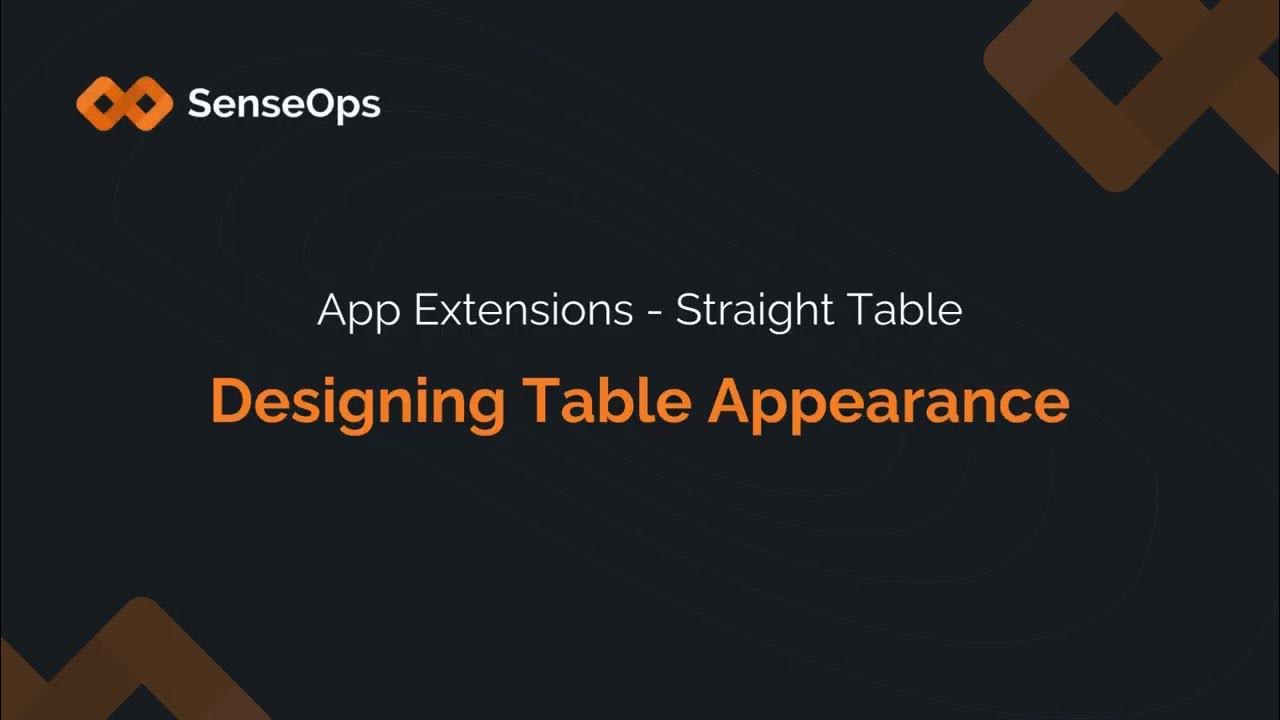 SenseOps

App Extensions - Straight Table

Designing Table Appearance