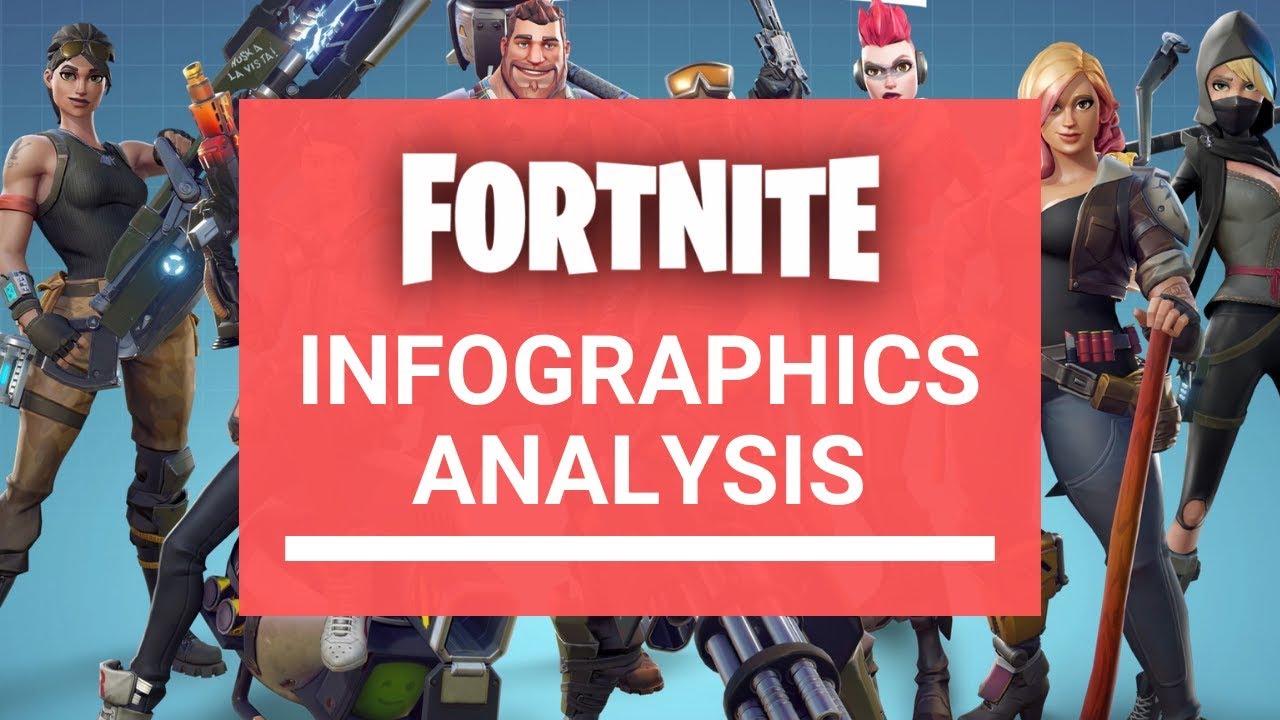 HUSK A LA VISTA!

FORTNITE

INFOGRAPHICS ANALYSIS