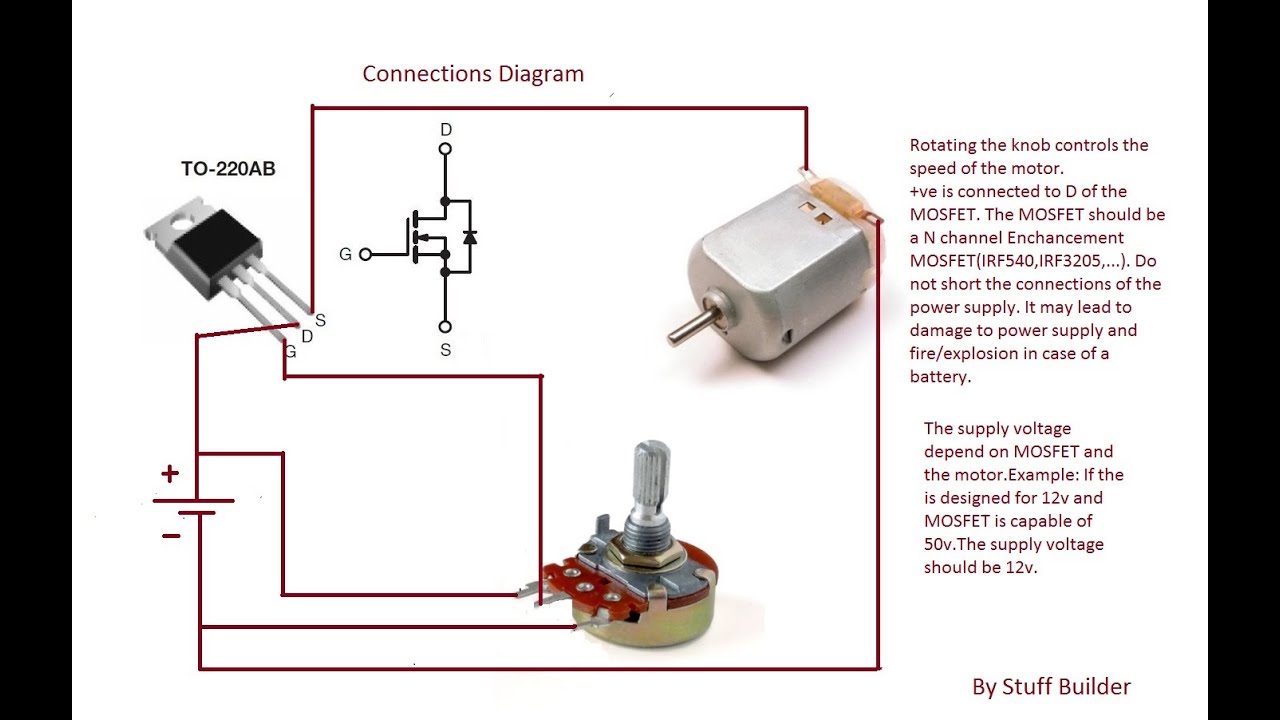 Connections Diagram

TO-220AB

S
D
G

D
G
S

+
−

Rotating the knob controls the speed of the motor.
+ve is connected to D of the MOSFET. The MOSFET should be a N channel Enchancement MOSFET(IRF540,IRF3205,...). Do not short the connections of the power supply. It may lead to damage to power supply and fire/explosion in case of a battery.

The supply voltage depend on MOSFET and the motor.Example: If the is designed for 12v and MOSFET is capable of 50v.The supply voltage should be 12v.

By Stuff Builder