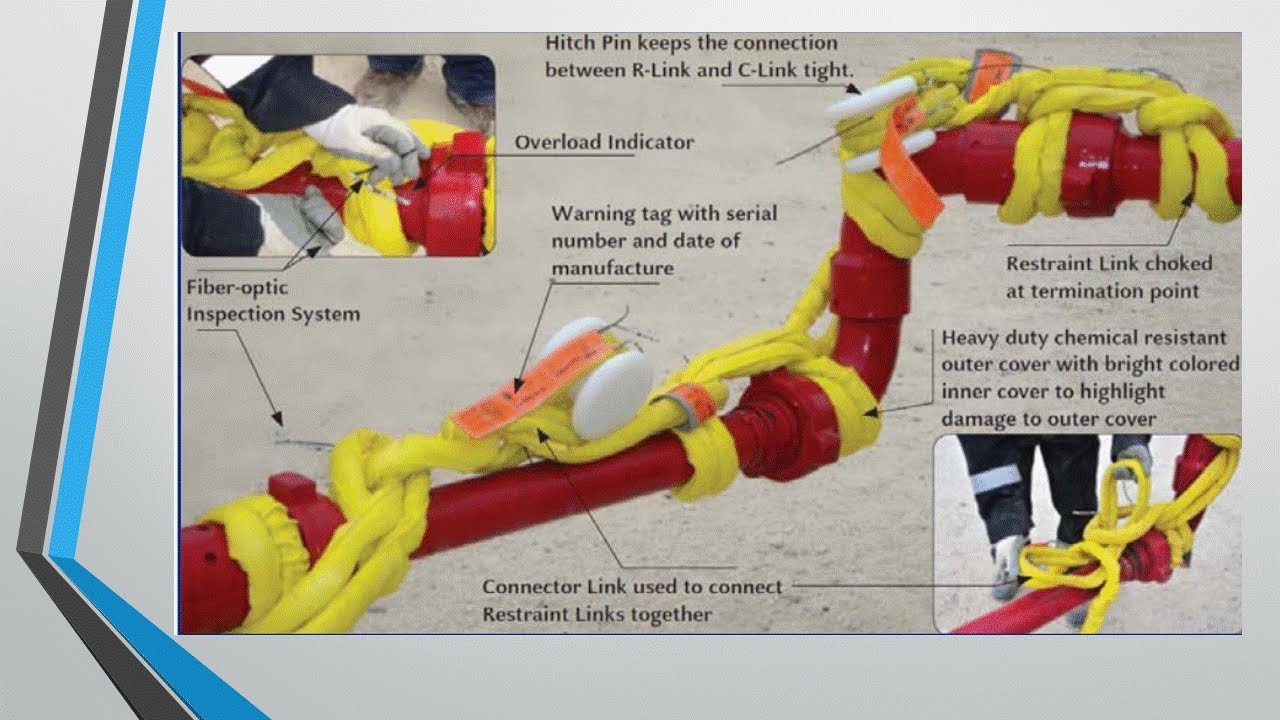 Hitch Pin keeps the connection between R-Link and C-Link tight.

Overload Indicator

Warning tag with serial number and date of manufacture

Fiber-optic Inspection System

Restraint Link choked at termination point

Heavy duty chemical resistant outer cover with bright colored inner cover to highlight damage to outer cover

Connector Link used to connect Restraint Links together