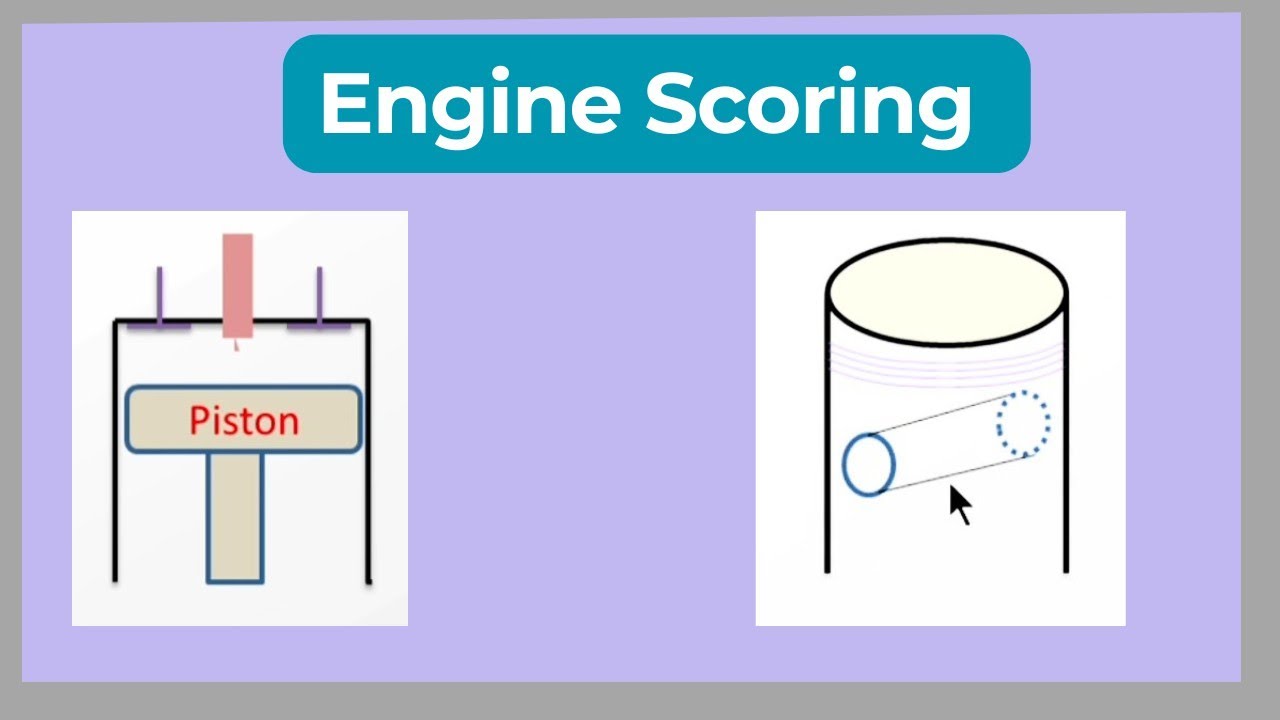 Engine Scoring

Piston