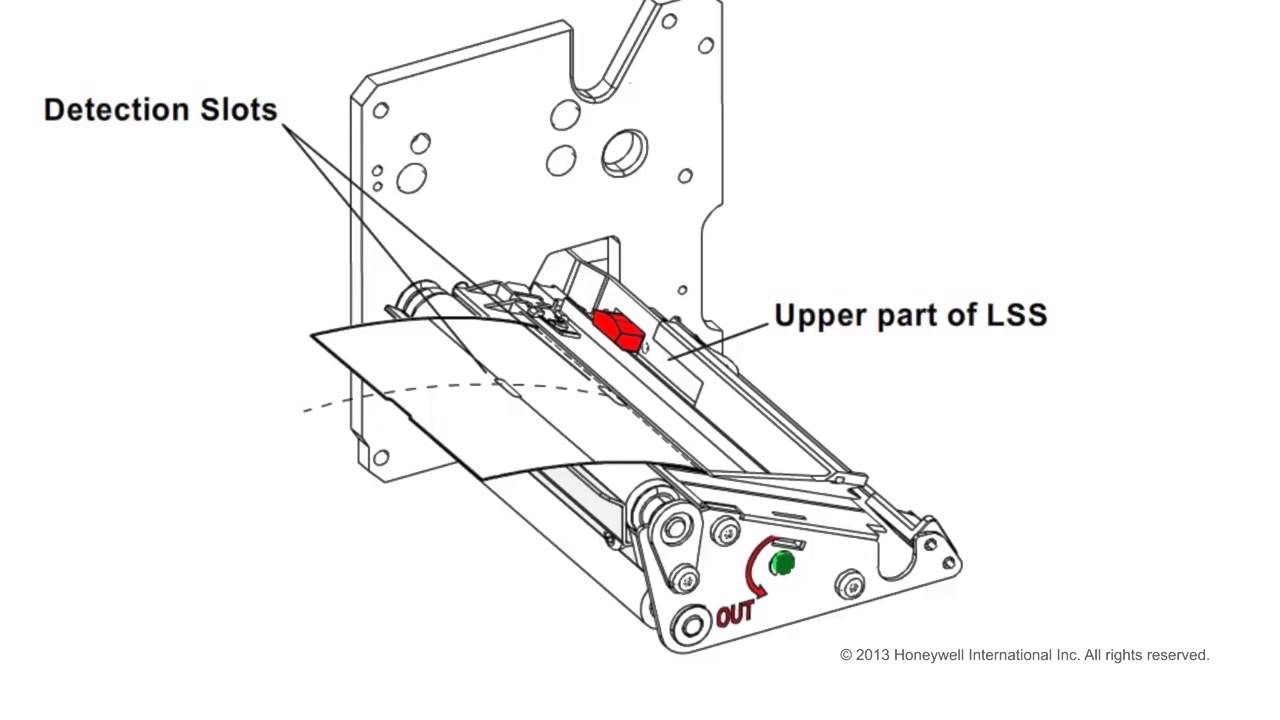 Detection Slots

Upper part of LSS

OUT

© 2013 Honeywell International Inc. All rights reserved.