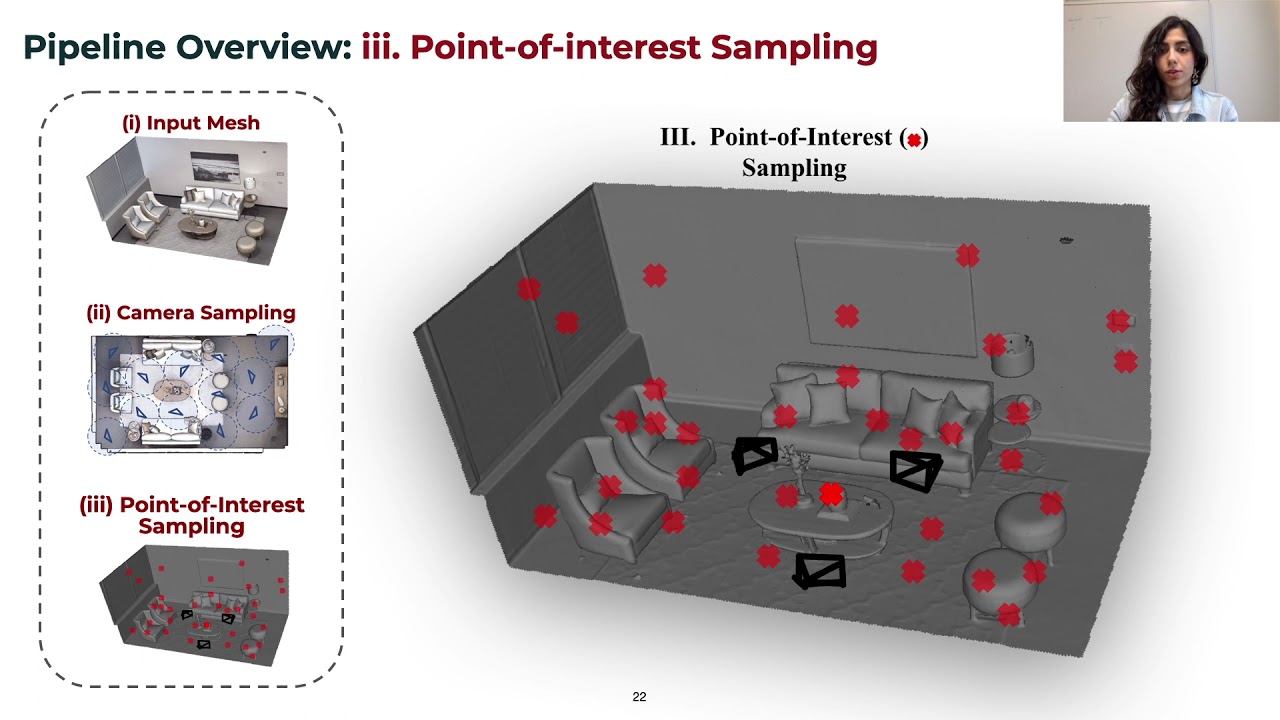 Pipeline Overview: iii. Point-of-interest Sampling

(i) Input Mesh

(ii) Camera Sampling

(iii) Point-of-Interest Sampling

III. Point-of-Interest (✖) Sampling

22