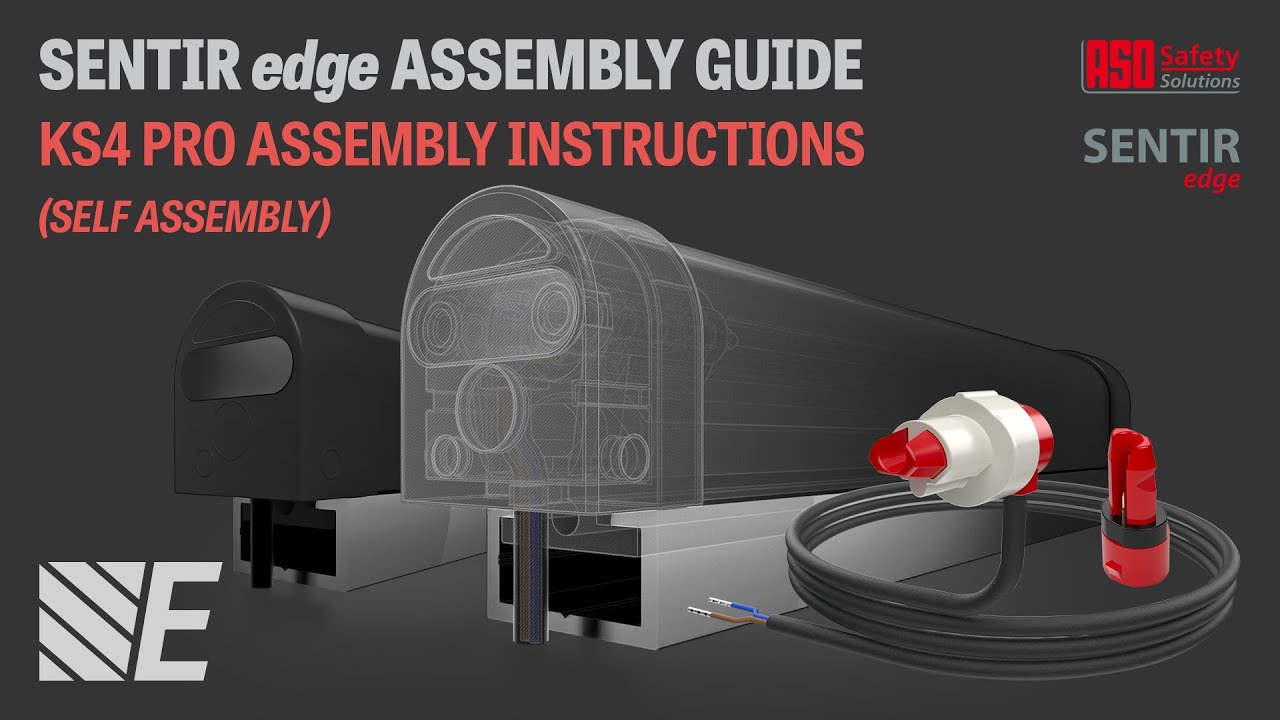 SENTIR edge ASSEMBLY GUIDE
KS4 PRO ASSEMBLY INSTRUCTIONS
(SELF ASSEMBLY)

ASO Safety Solutions

SENTIR edge

E