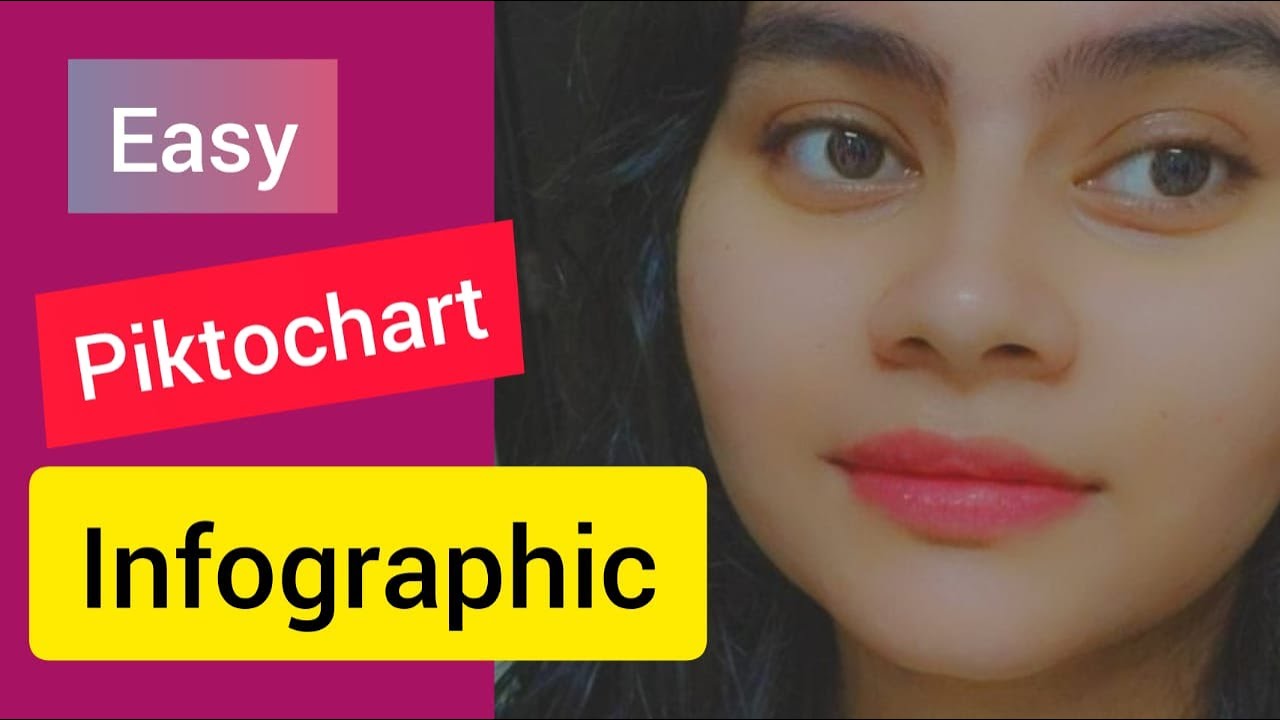 Easy

Piktochart

Infographic