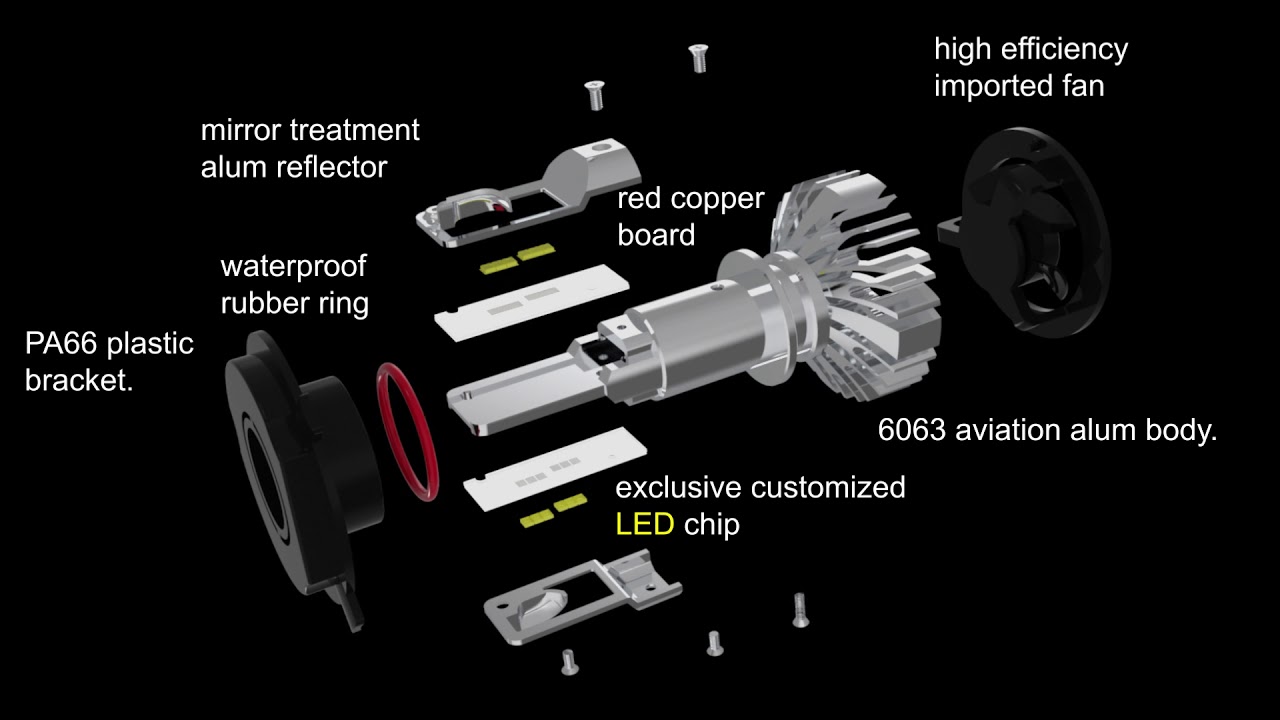 high efficiency imported fan

mirror treatment alum reflector

red copper board

waterproof rubber ring

PA66 plastic bracket.

6063 aviation alum body.

exclusive customized LED chip