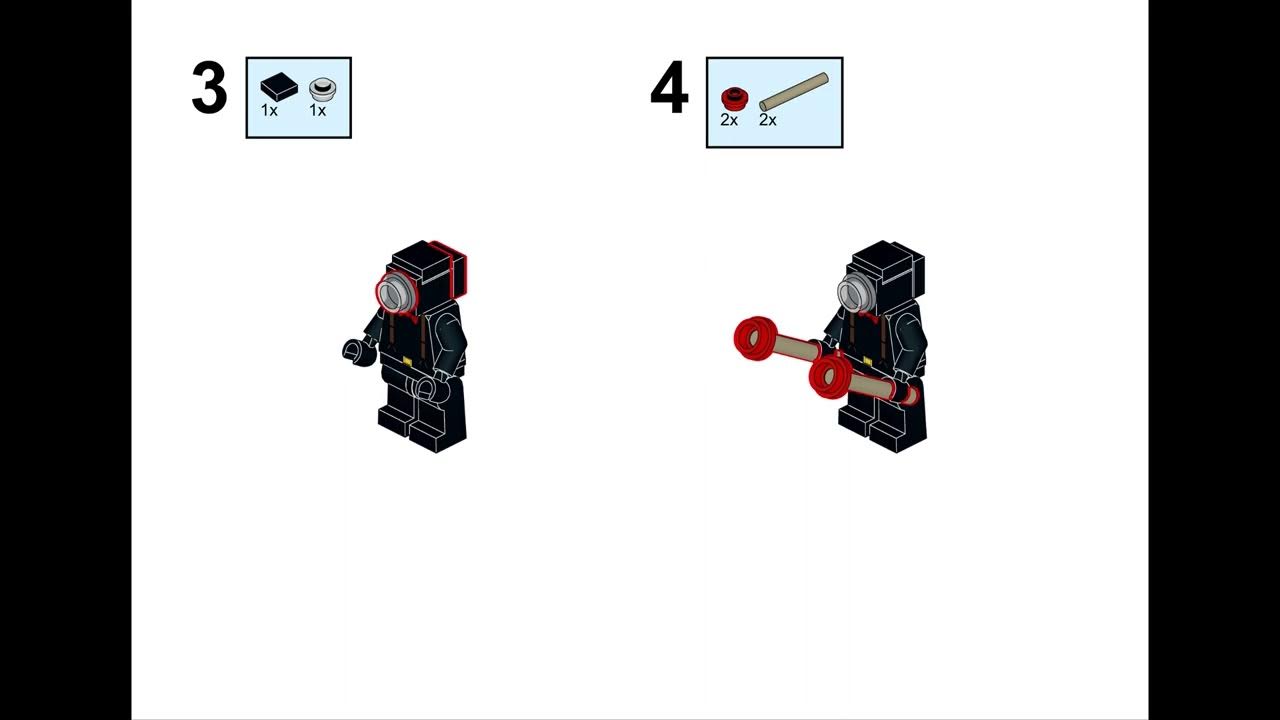 3

1x 1x

4

2x 2x