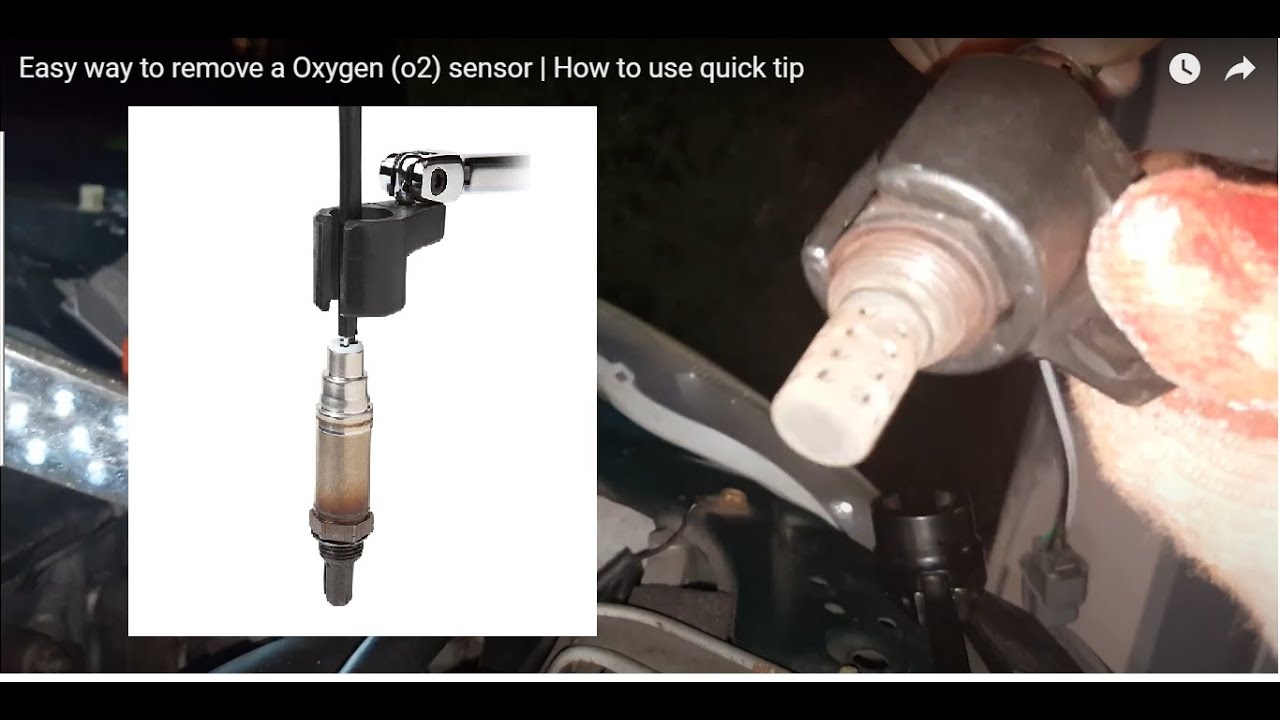 Easy way to remove a Oxygen (o2) sensor | How to use quick tip