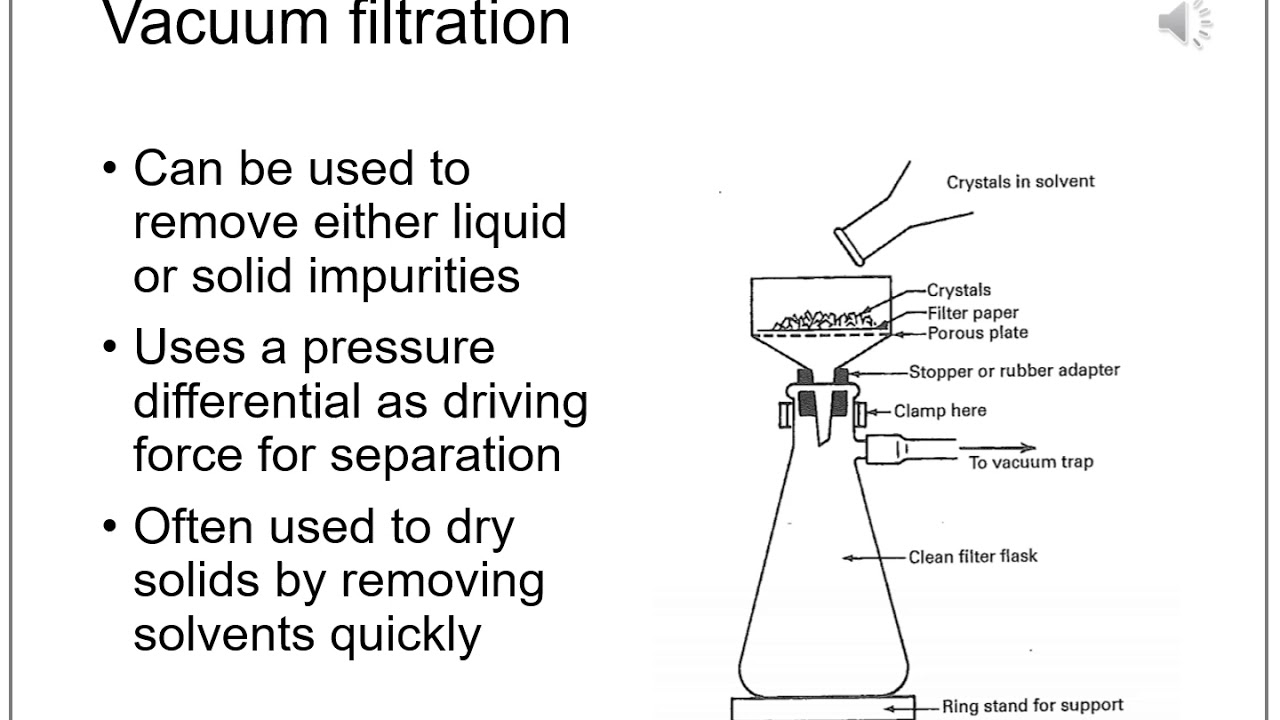 Vacuum filtration

• Can be used to remove either liquid or solid impurities

• Uses a pressure differential as driving force for separation

• Often used to dry solids by removing solvents quickly

Crystals in solvent

Crystals

Filter paper

Porous plate

Stopper or rubber adapter

Clamp here

To vacuum trap

Clean filter flask

Ring stand for support