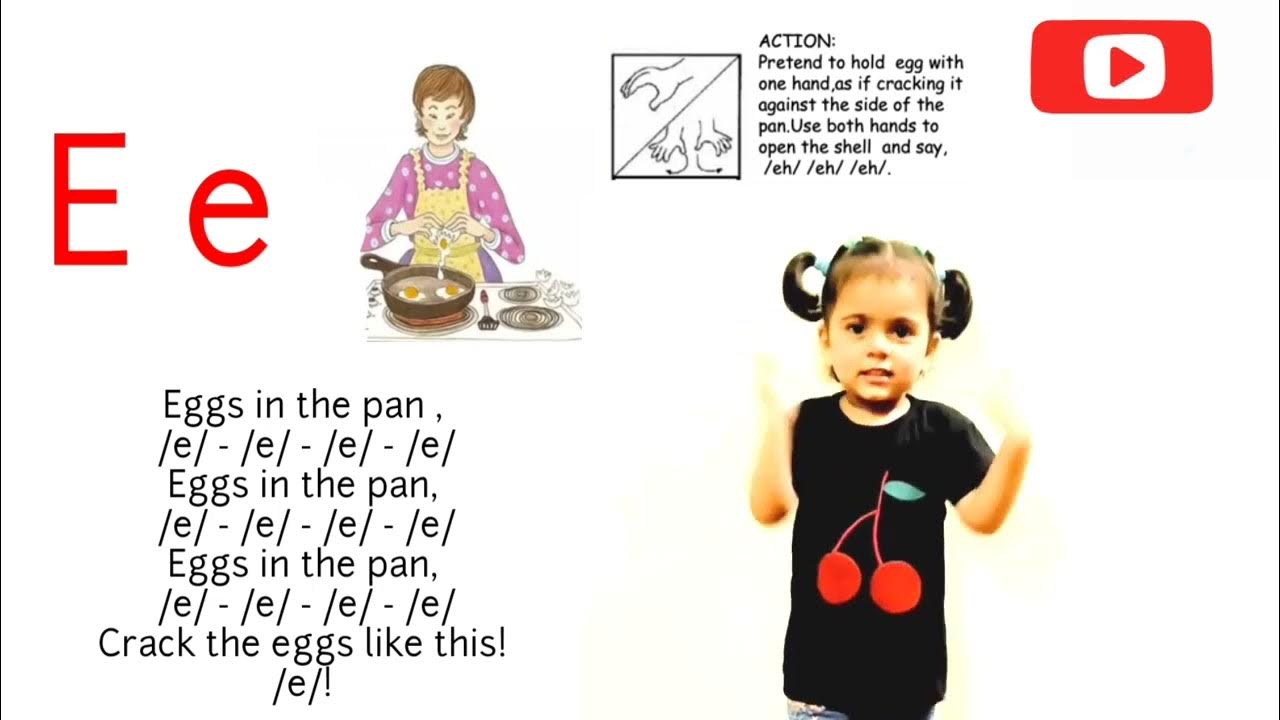 E e

ACTION:
Pretend to hold egg with one hand,as if cracking it against the side of the pan.Use both hands to open the shell and say, /eh/ /eh/ /eh/.

Eggs in the pan ,
/e/ - /e/ - /e/ - /e/
Eggs in the pan,
/e/ - /e/ - /e/ - /e/
Eggs in the pan,
/e/ - /e/ - /e/ - /e/
Crack the eggs like this!
/e/!