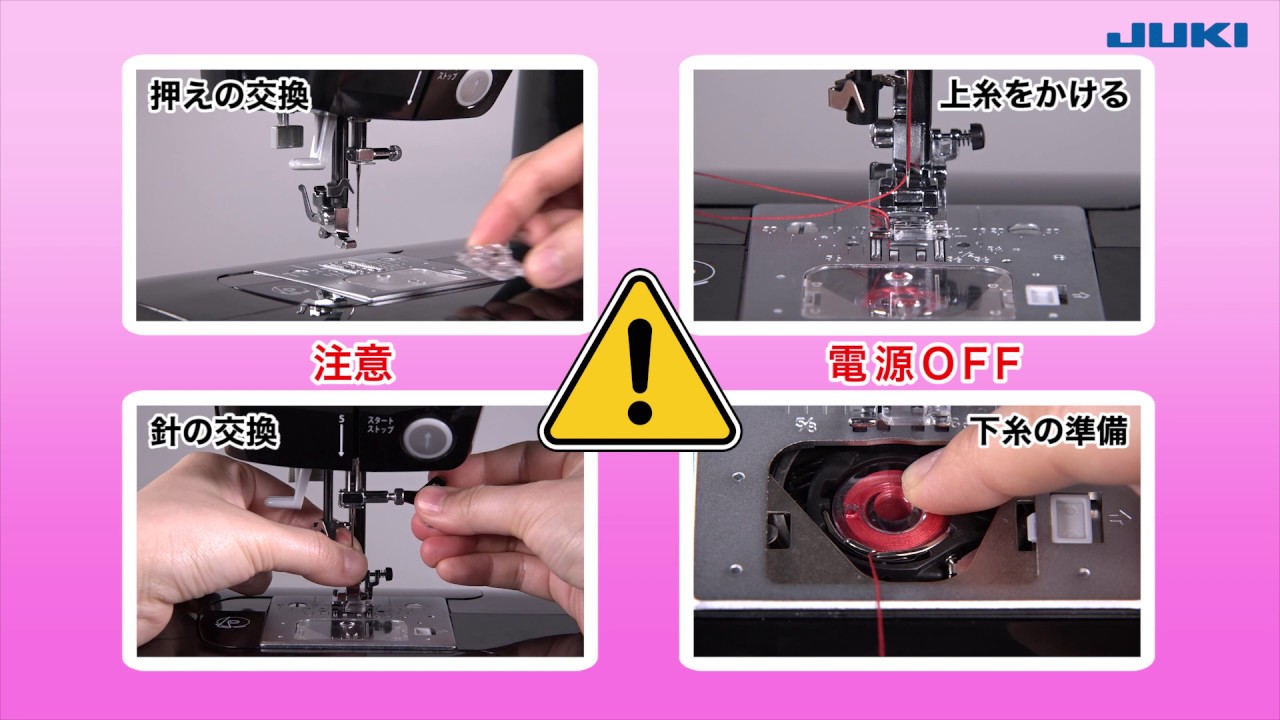 JUKI

押えの交換

ストップ

上糸をかける

注意

電源OFF

針の交換

5

スタート
ストップ

下糸の準備