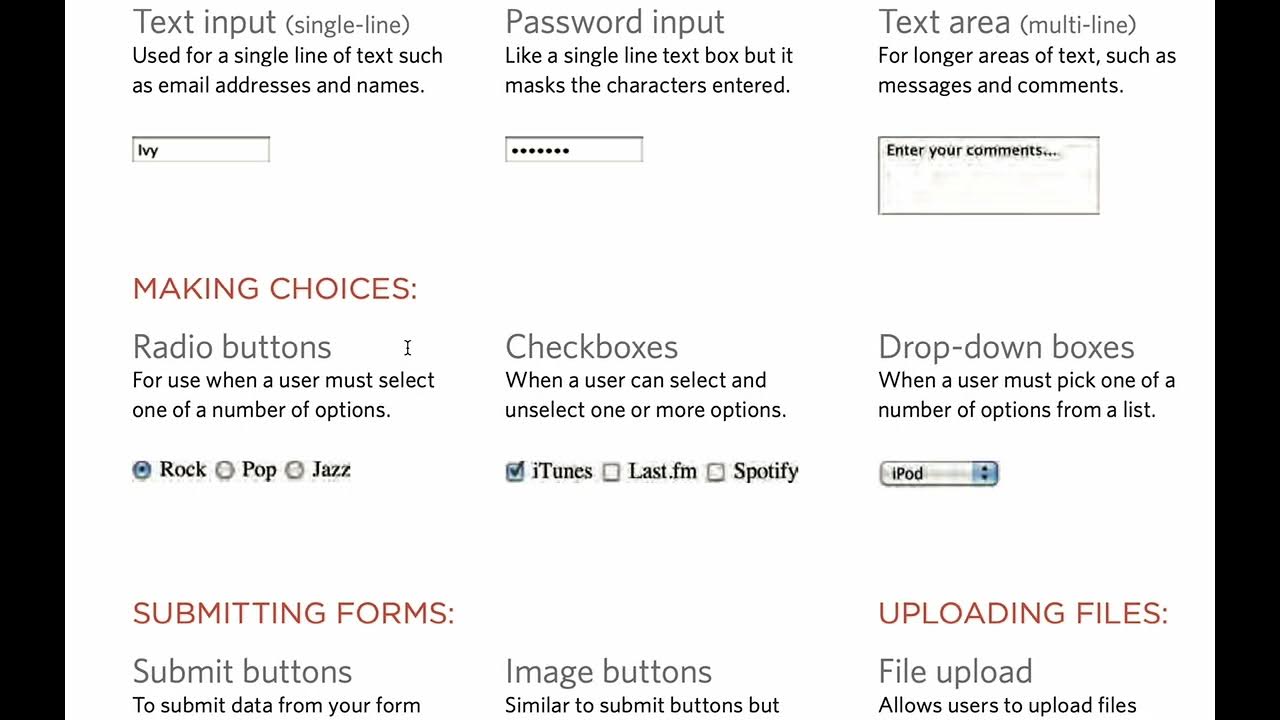 Text input (single-line)
Used for a single line of text such as email addresses and names.

Ivy

Password input
Like a single line text box but it masks the characters entered.

•••••••

Text area (multi-line)
For longer areas of text, such as messages and comments.

Enter your comments...

MAKING CHOICES:

Radio buttons
For use when a user must select one of a number of options.

Rock Pop Jazz

Checkboxes
When a user can select and unselect one or more options.

iTunes Last.fm Spotify

Drop-down boxes
When a user must pick one of a number of options from a list.

iPod

SUBMITTING FORMS:

Submit buttons
To submit data from your form

Image buttons
Similar to submit buttons but

UPLOADING FILES:

File upload
Allows users to upload files