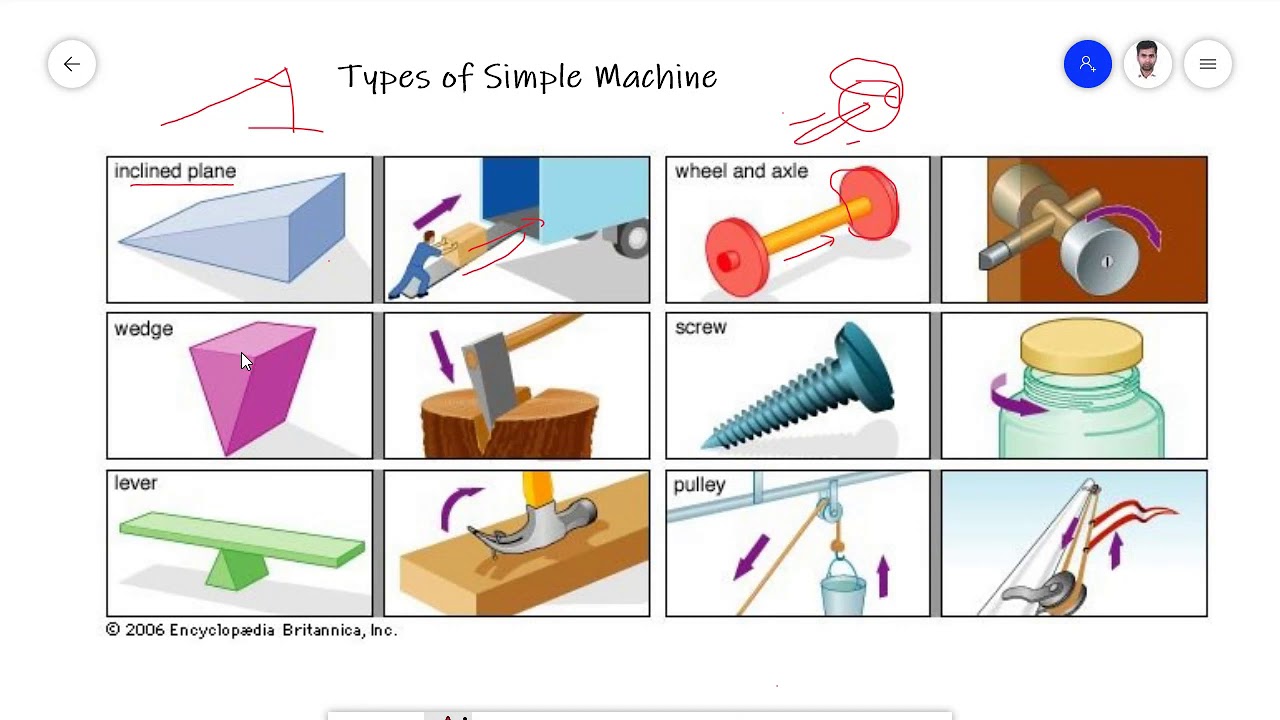 Types of Simple Machine

inclined plane

wheel and axle

wedge

screw

lever

pulley

© 2006 Encyclopædia Britannica, Inc.