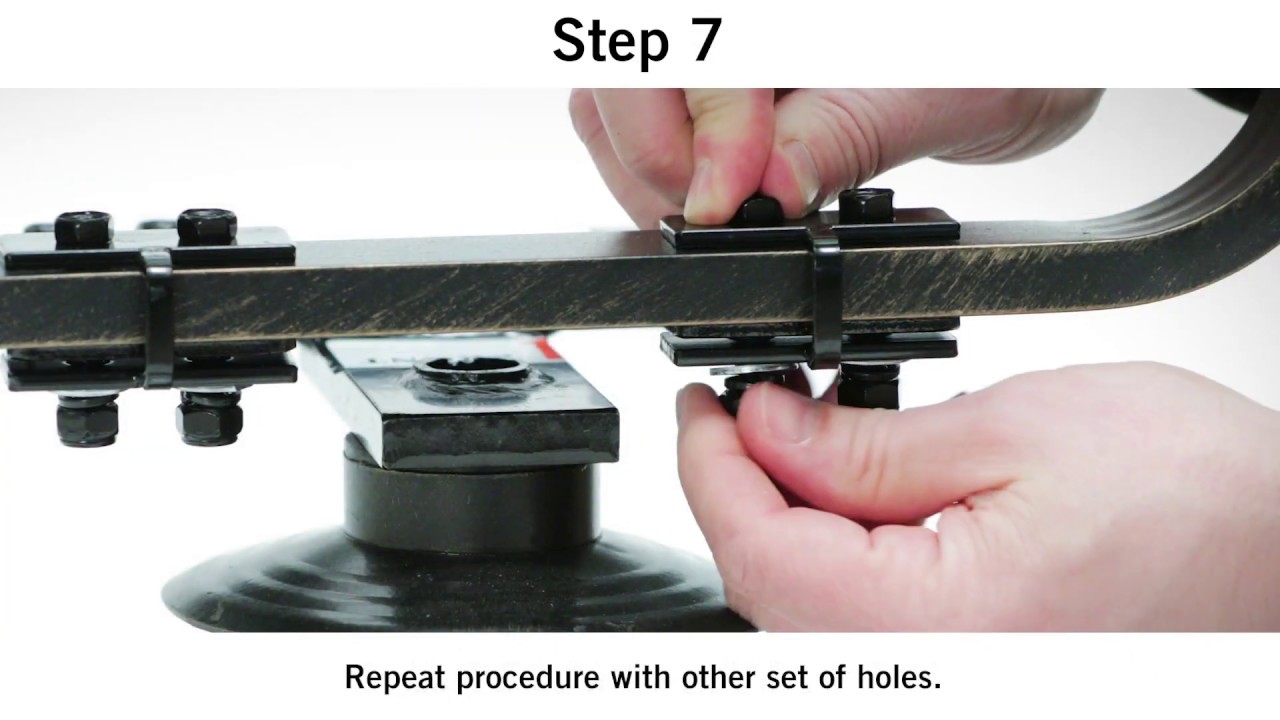 Step 7

Repeat procedure with other set of holes.