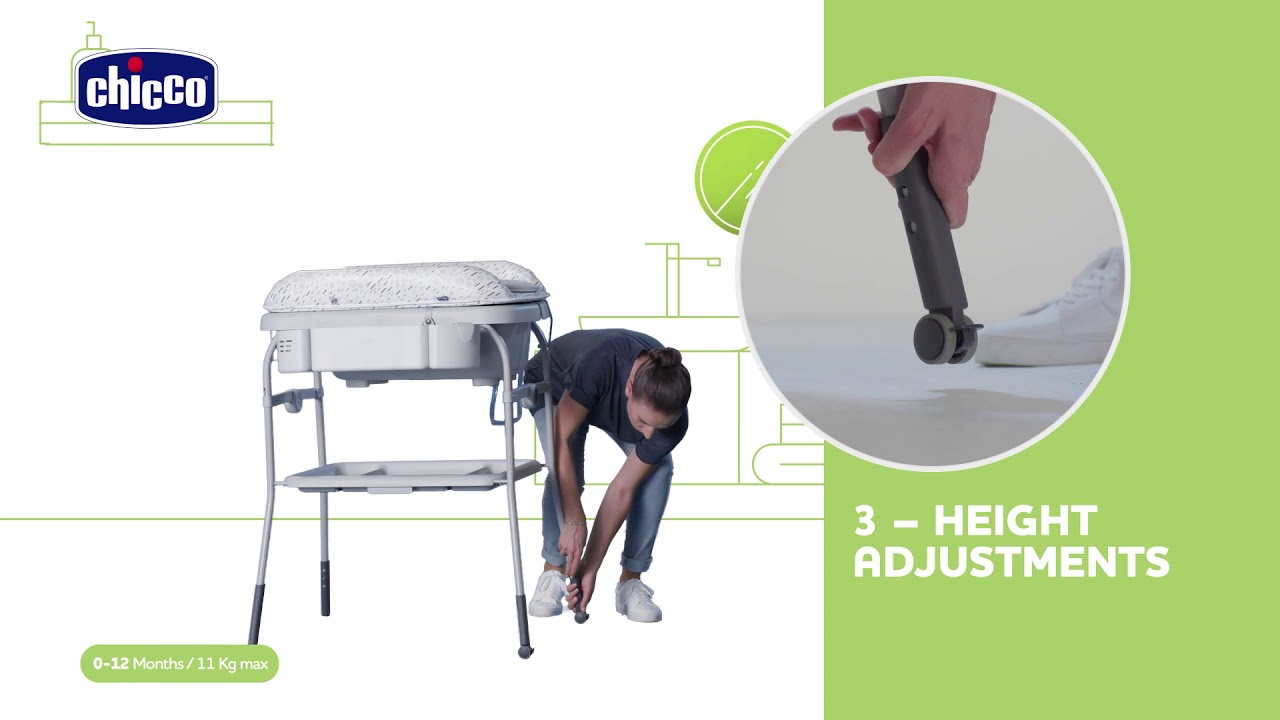 chicco

3 – HEIGHT ADJUSTMENTS

0-12 Months / 11 Kg max