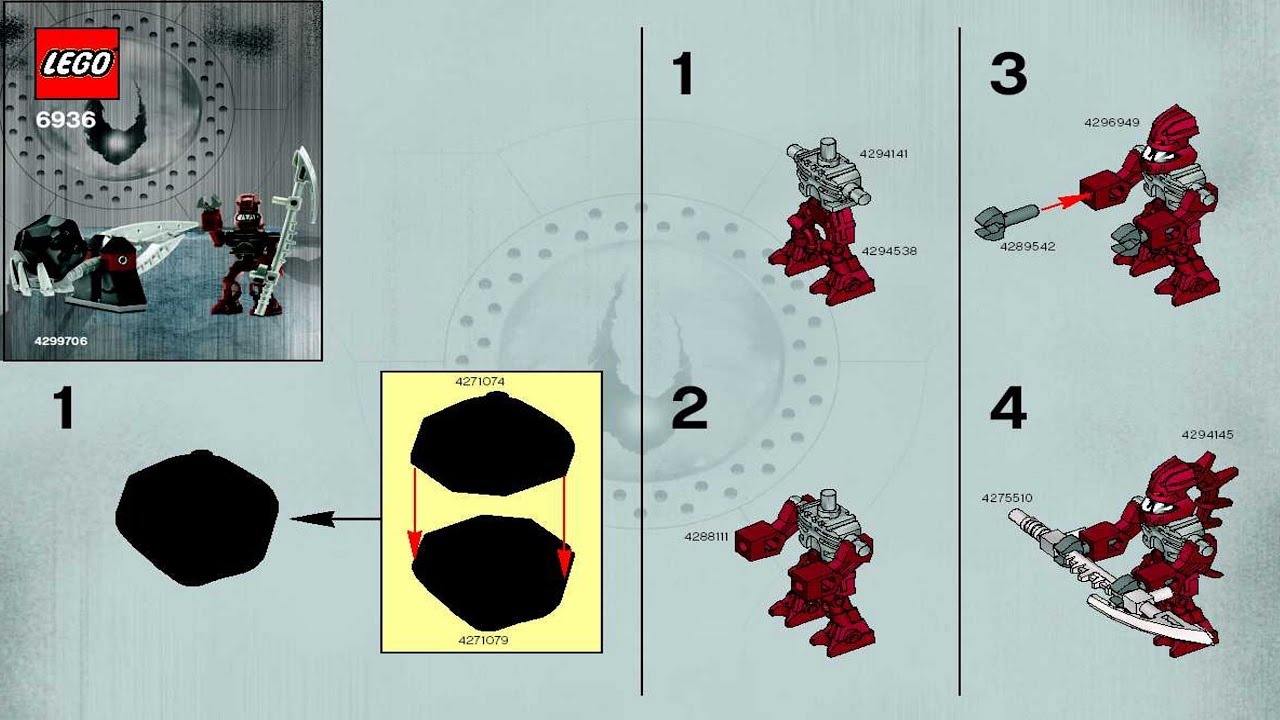 LEGO
6936
4299706

1

4271074
4271079

1
4294141
4294538

2
4288111

3
4296949
4289542

4
4294145
4275510