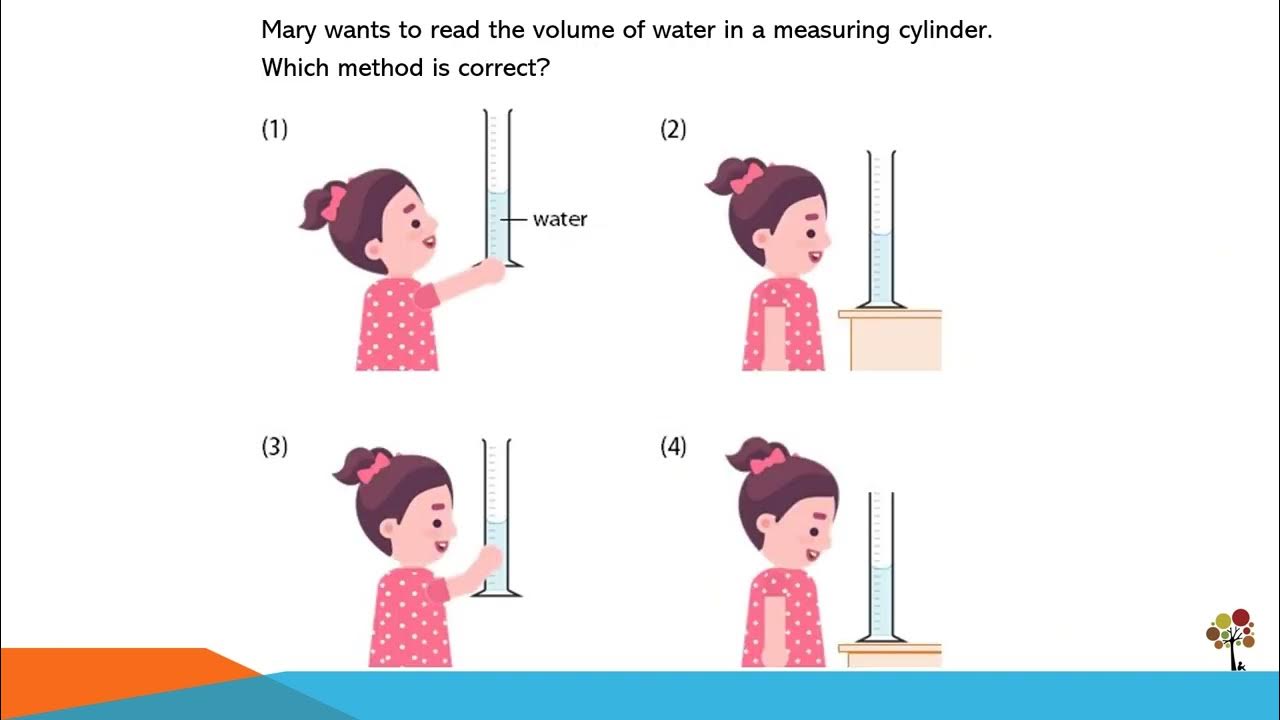 Mary wants to read the volume of water in a measuring cylinder. Which method is correct?

(1)

water

(2)

(3)

(4)