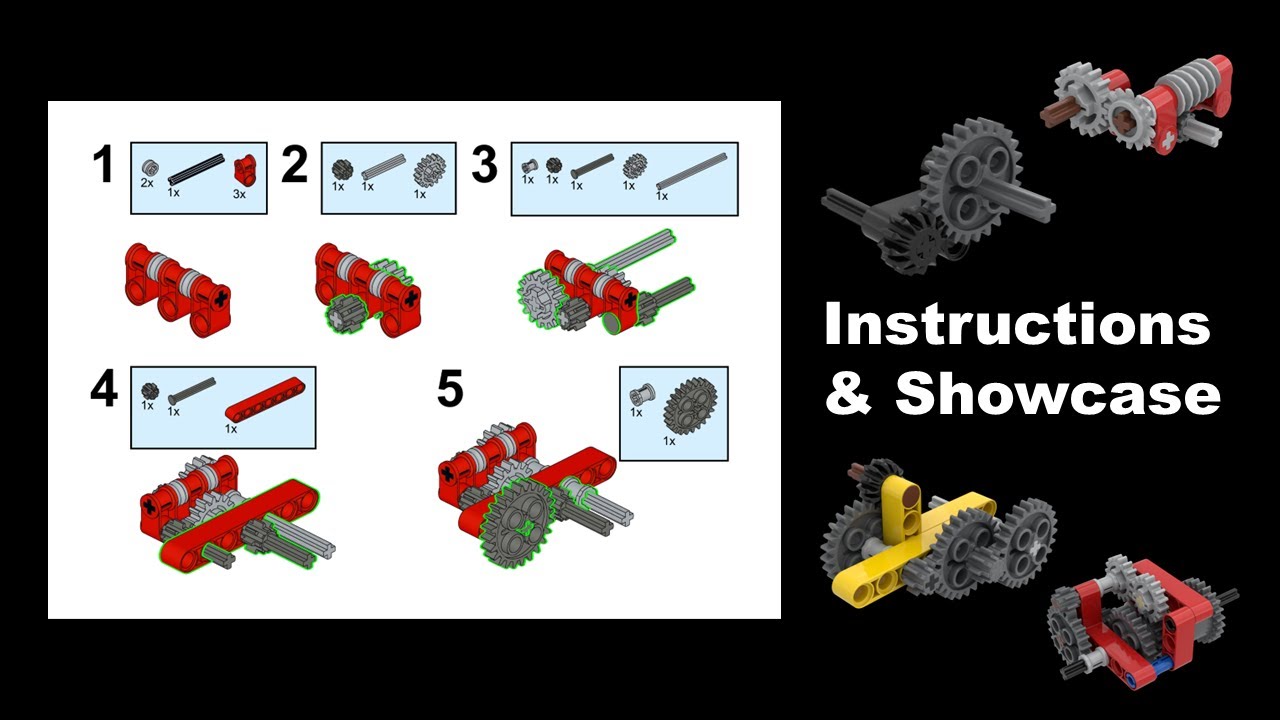 1
2x 1x 3x

2
1x 1x 1x

3
1x 1x 1x 1x 1x

4
1x 1x 1x

5
1x 1x

Instructions
& Showcase