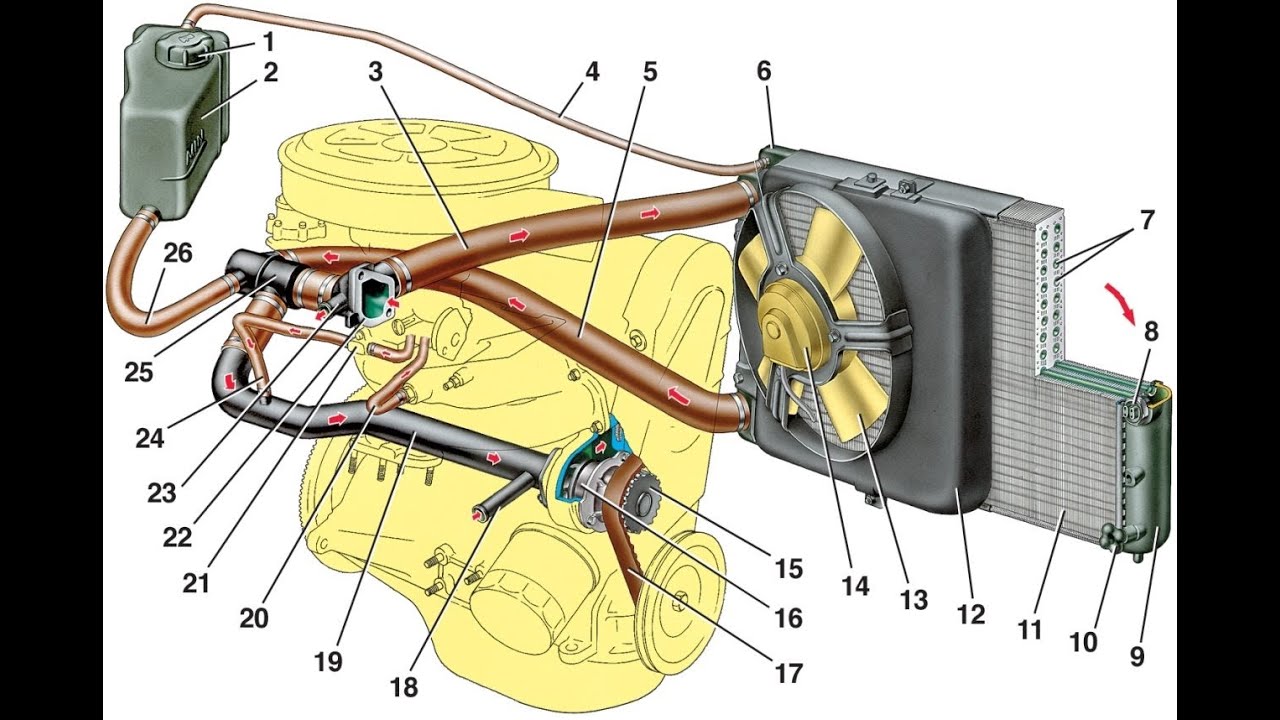 1
2
3
4
5
6
7
8
26
25
24
23
22
21
20
19
18
17
16
15
14
13
12
11
10
9