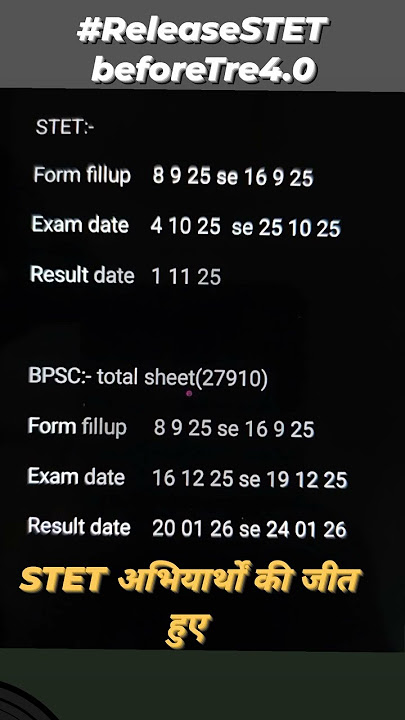 #ReleaseSTET beforeTre4.0

STET:-

Form fillup 8 9 25 se 16 9 25

Exam date 4 10 25 se 25 10 25

Result date 1 11 25

BPSC:- total sheet(27910)

Form fillup 8 9 25 se 16 9 25

Exam date 16 12 25 se 19 12 25

Result date 20 01 26 se 24 01 26

STET अभियार्थों की जीत हुए