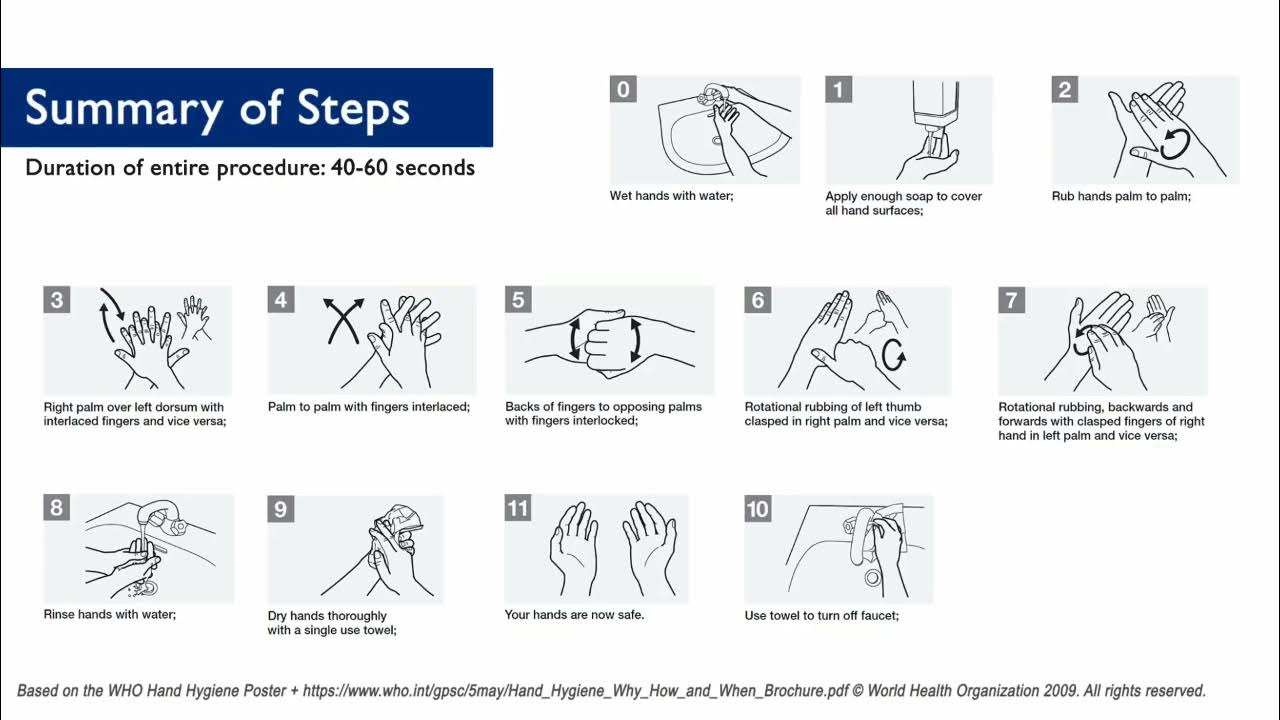 Summary of Steps

Duration of entire procedure: 40-60 seconds

0
Wet hands with water;

1
Apply enough soap to cover all hand surfaces;

2
Rub hands palm to palm;

3
Right palm over left dorsum with interlaced fingers and vice versa;

4
Palm to palm with fingers interlaced;

5
Backs of fingers to opposing palms with fingers interlocked;

6
Rotational rubbing of left thumb clasped in right palm and vice versa;

7
Rotational rubbing, backwards and forwards with clasped fingers of right hand in left palm and vice versa;

8
Rinse hands with water;

9
Dry hands thoroughly with a single use towel;

11
Your hands are now safe.

10
Use towel to turn off faucet;

Based on the WHO Hand Hygiene Poster + https://www.who.int/gpsc/5may/Hand_Hygiene_Why_How_and_When_Brochure.pdf © World Health Organization 2009. All rights reserved.