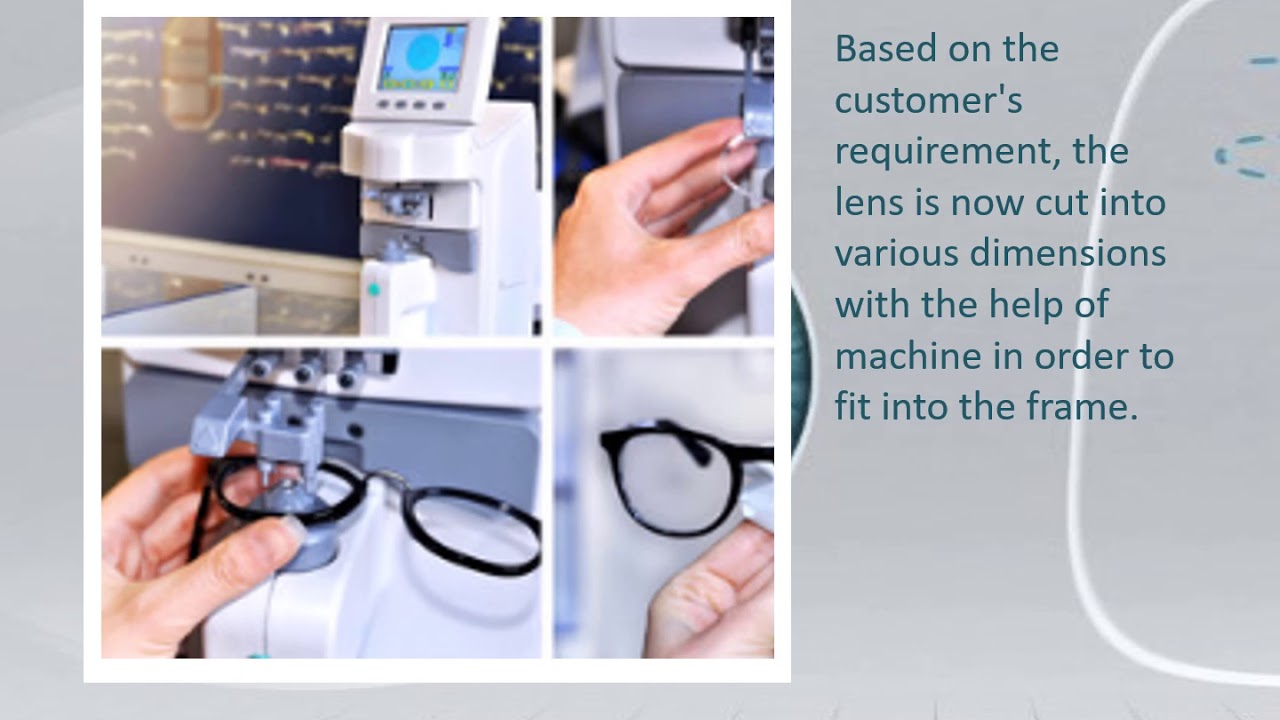 Based on the customer's requirement, the lens is now cut into various dimensions with the help of machine in order to fit into the frame.