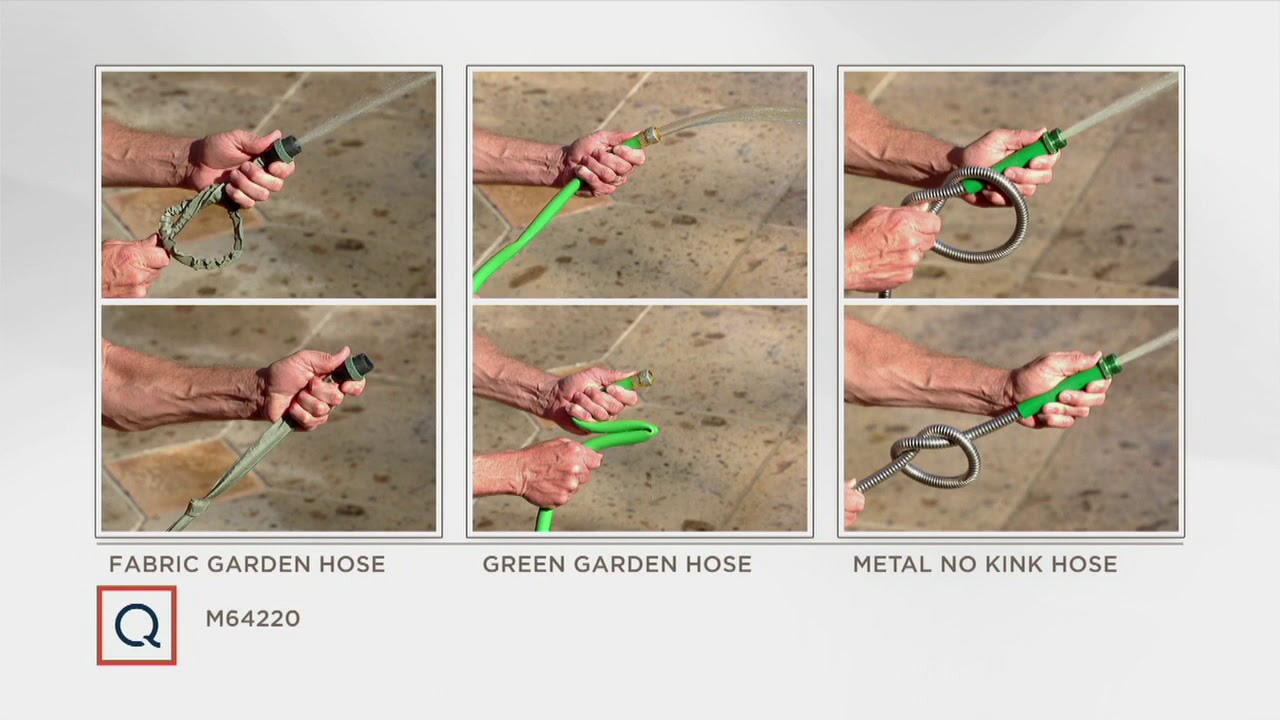 FABRIC GARDEN HOSE

GREEN GARDEN HOSE

METAL NO KINK HOSE

Q

M64220