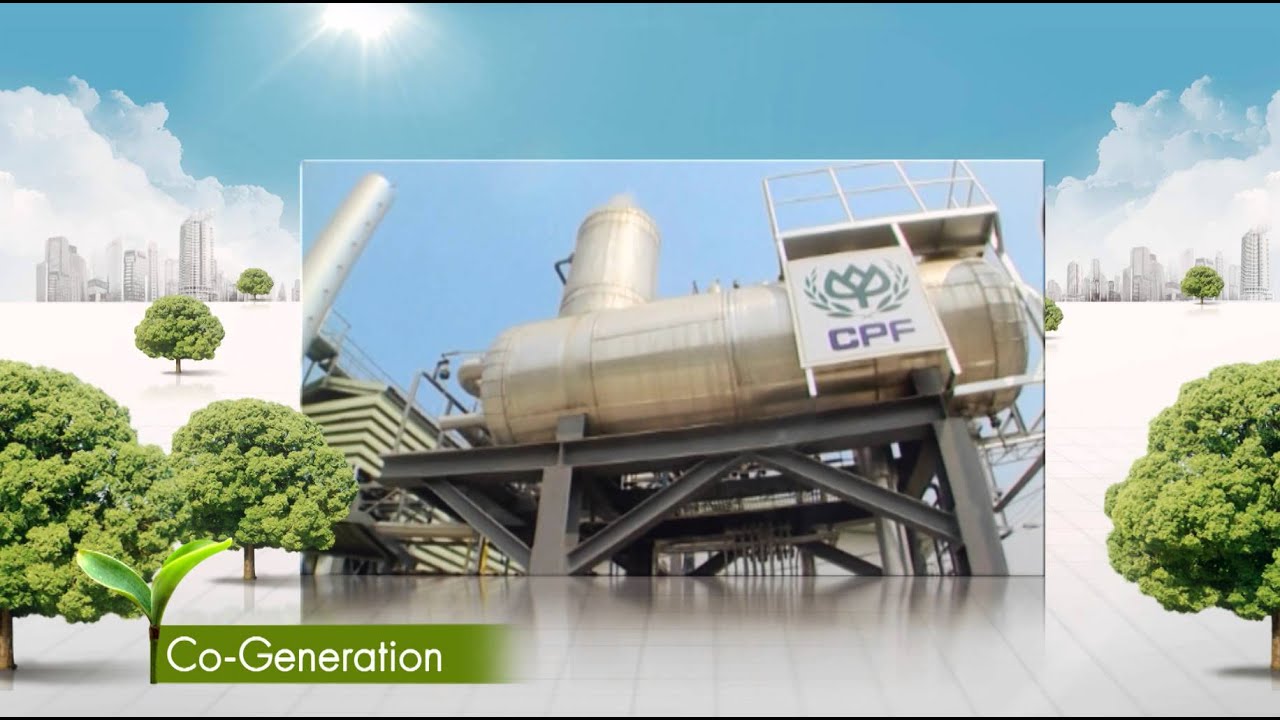 CPF

Co-Generation