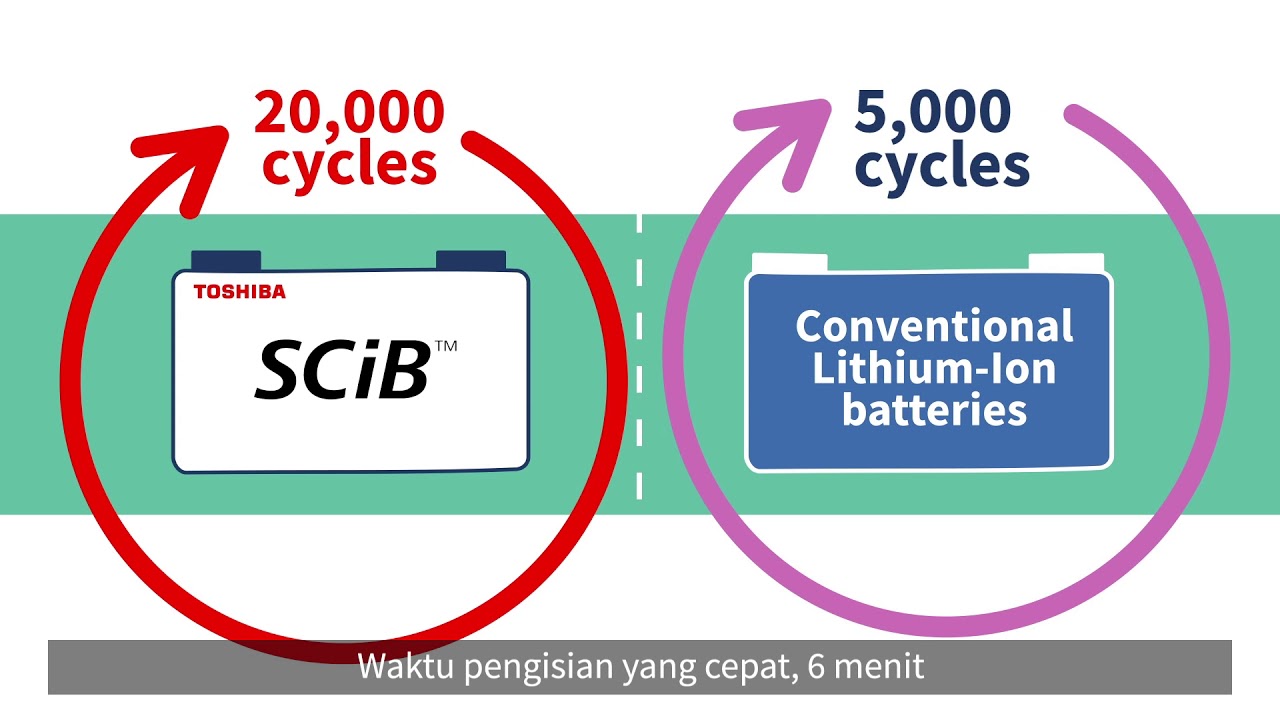 20,000 cycles

TOSHIBA

SCiB™

5,000 cycles

Conventional Lithium-Ion batteries

Waktu pengisian yang cepat, 6 menit