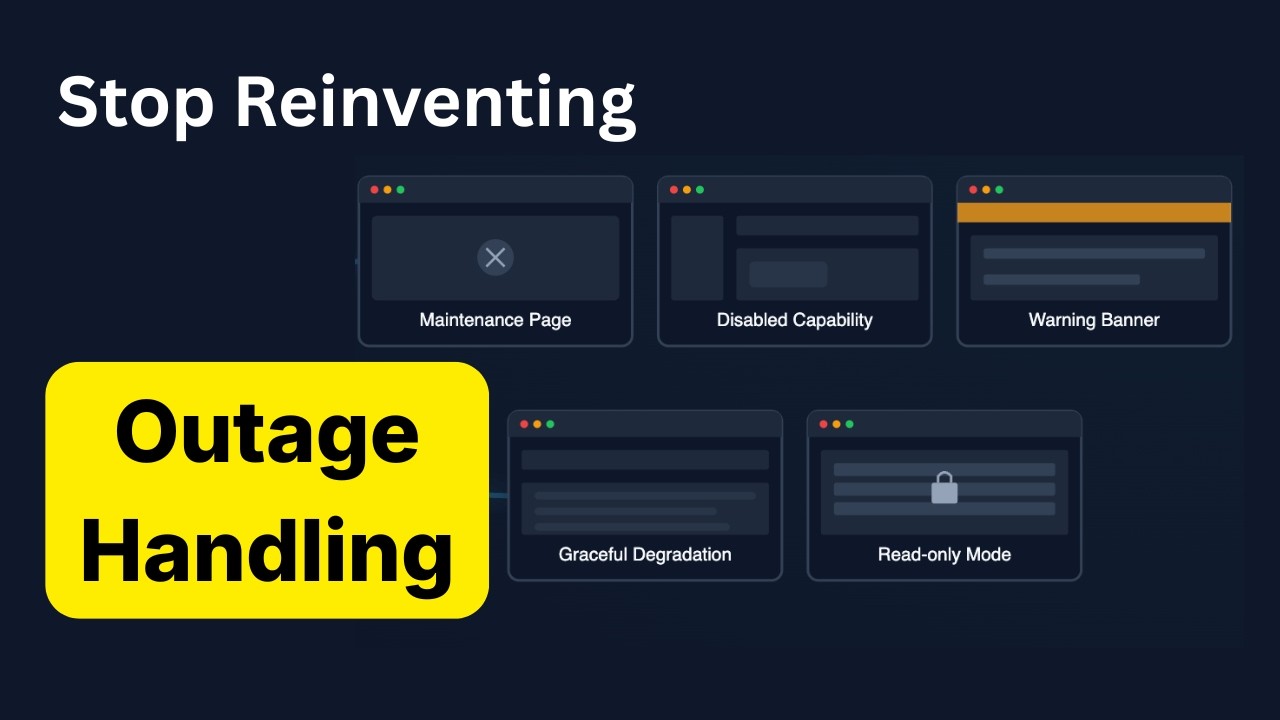 Stop Reinventing

Maintenance Page

Disabled Capability

Warning Banner

Outage Handling

Graceful Degradation

Read-only Mode