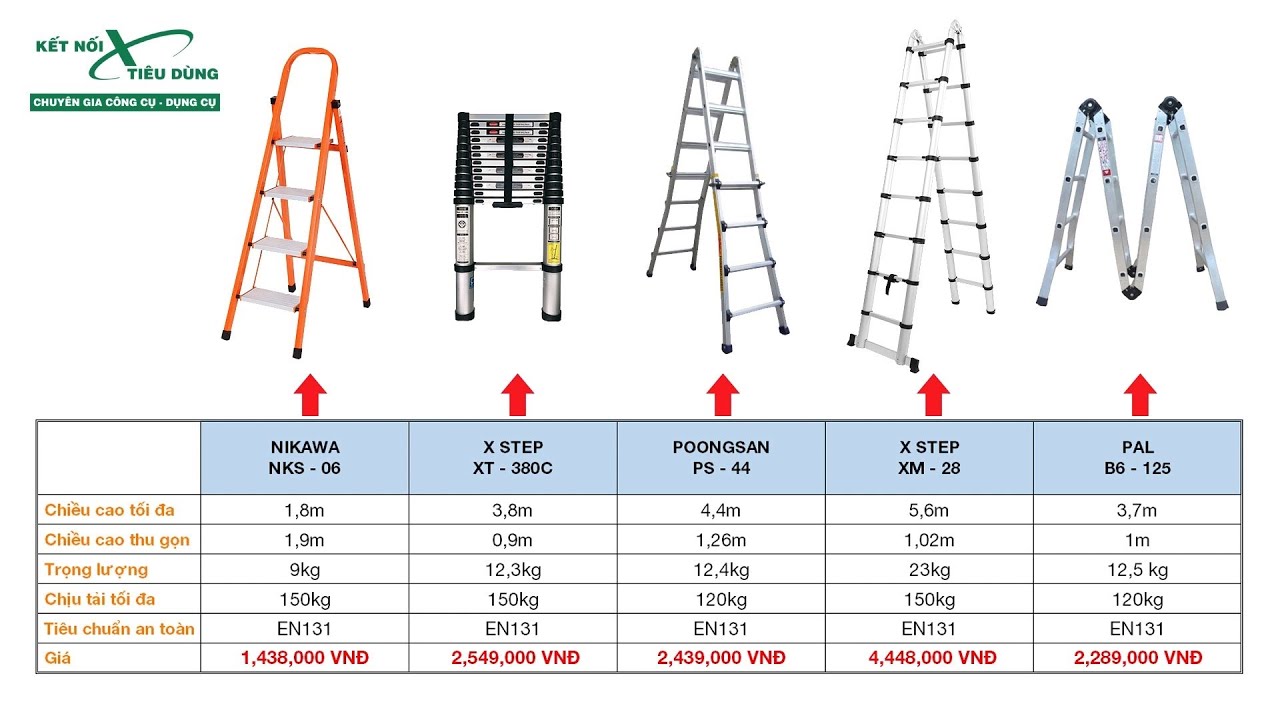 KẾT NỐI X TIÊU DÙNG
CHUYÊN GIA CÔNG CỤ - DỤNG CỤ

| | NIKAWA NKS - 06 | X STEP XT - 380C | POONGSAN PS - 44 | X STEP XM - 28 | PAL B6 - 125 |
|---|---|---|---|---|---|
| Chiều cao tối đa | 1,8m | 3,8m | 4,4m | 5,6m | 3,7m |
| Chiều cao thu gọn | 1,9m | 0,9m | 1,26m | 1,02m | 1m |
| Trọng lượng | 9kg | 12,3kg | 12,4kg | 23kg | 12,5 kg |
| Chịu tải tối đa | 150kg | 150kg | 120kg | 150kg | 120kg |
| Tiêu chuẩn an toàn | EN131 | EN131 | EN131 | EN131 | EN131 |
| Giá | 1,438,000 VNĐ | 2,549,000 VNĐ | 2,439,000 VNĐ | 4,448,000 VNĐ | 2,289,000 VNĐ |