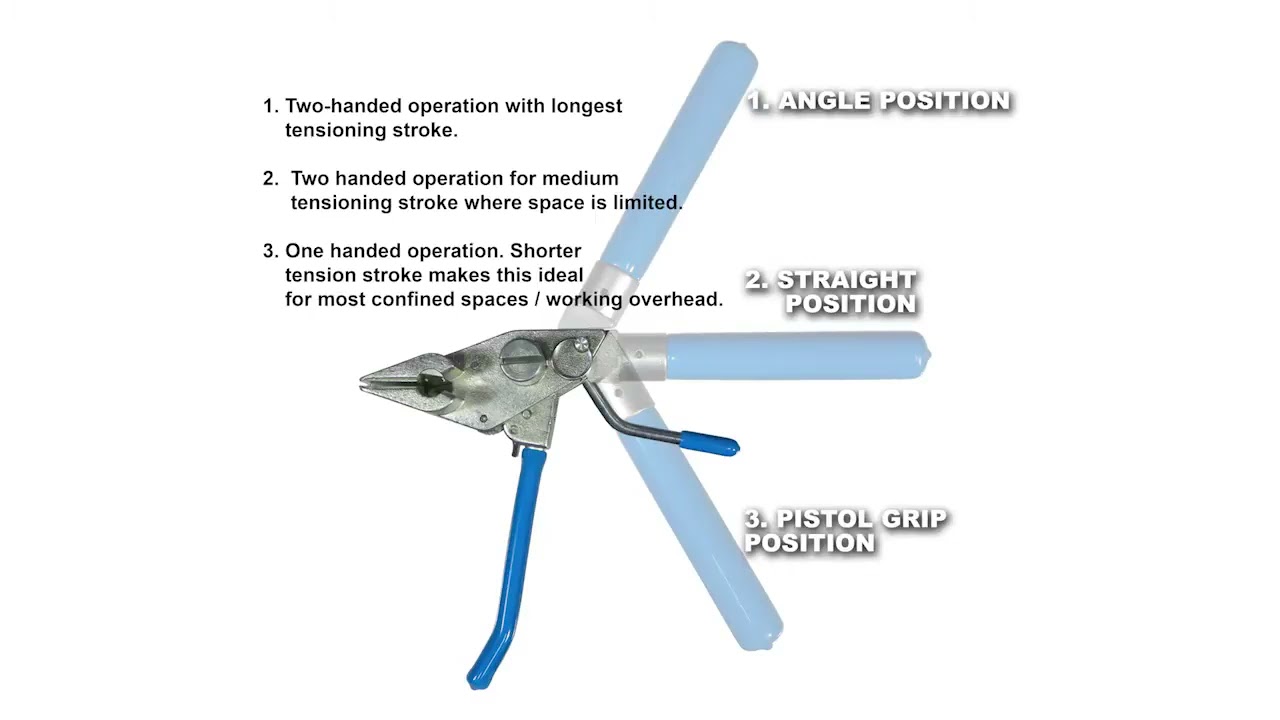 1. Two-handed operation with longest tensioning stroke.

2. Two handed operation for medium tensioning stroke where space is limited.

3. One handed operation. Shorter tension stroke makes this ideal for most confined spaces / working overhead.

1. ANGLE POSITION

2. STRAIGHT POSITION

3. PISTOL GRIP POSITION