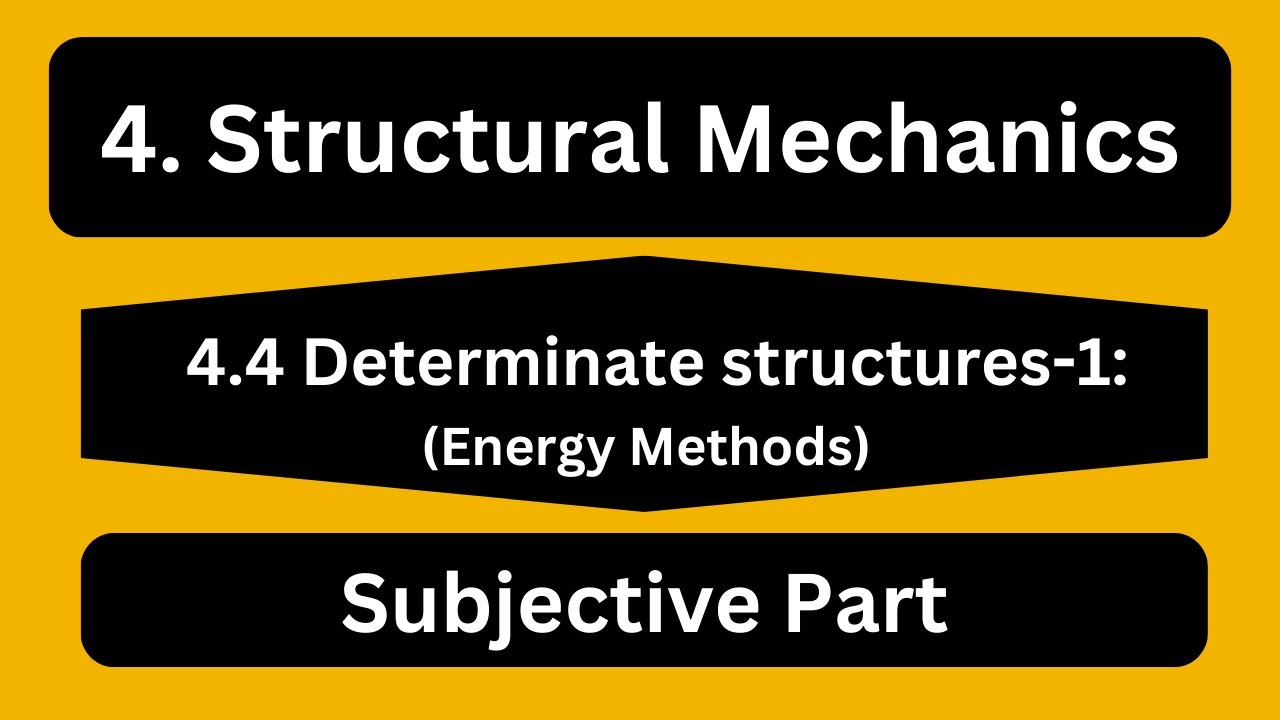 4. Structural Mechanics

4.4 Determinate structures-1:
(Energy Methods)

Subjective Part