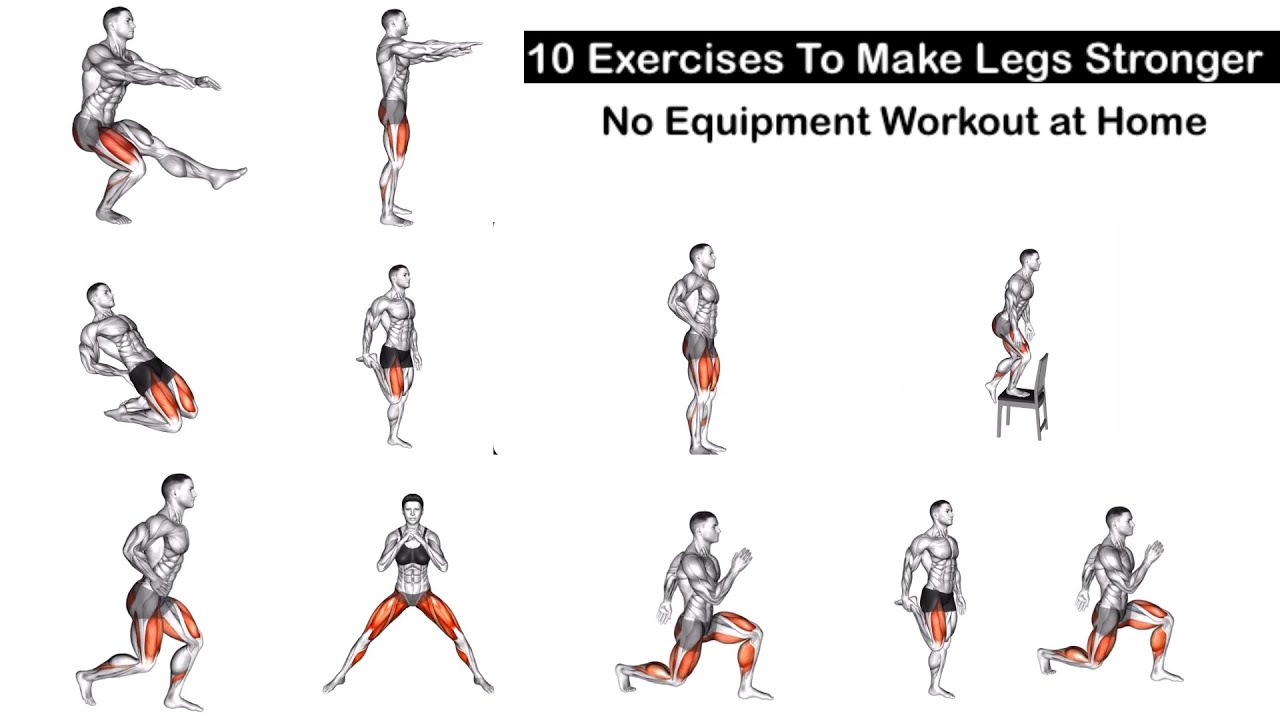 10 Exercises To Make Legs Stronger

No Equipment Workout at Home