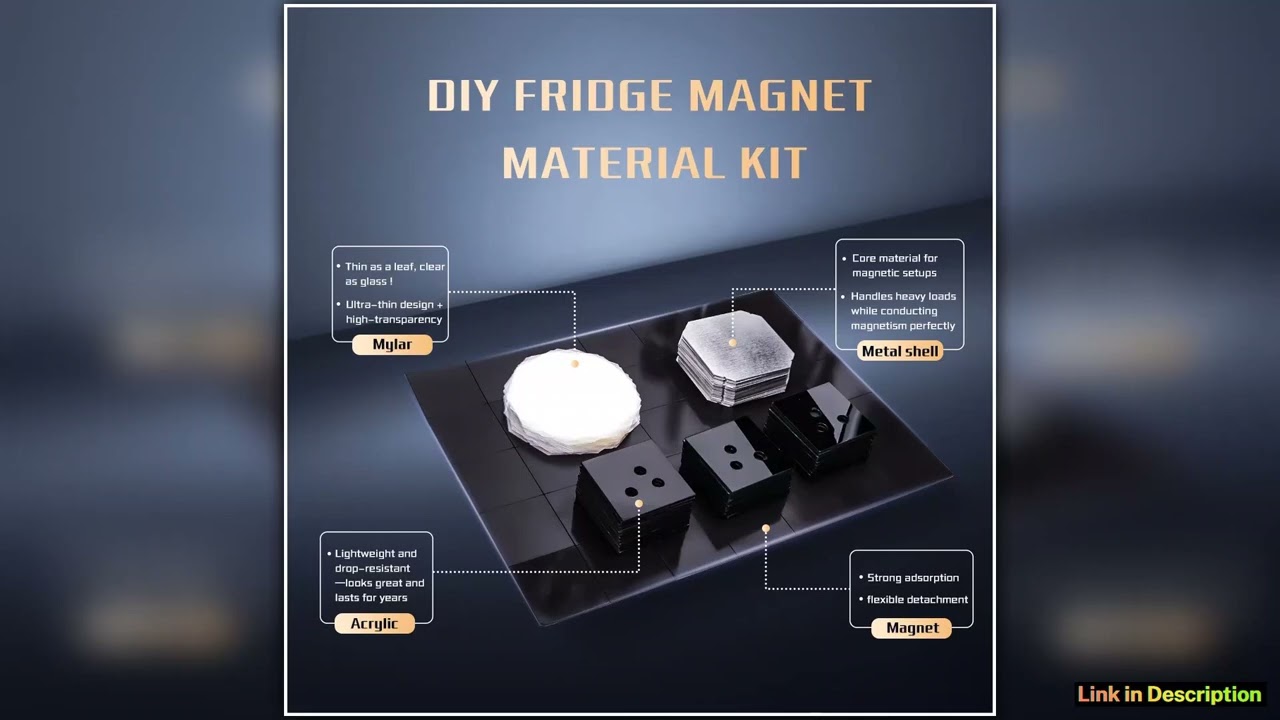 DIY FRIDGE MAGNET MATERIAL KIT

• Thin as a leaf, clear as glass !
• Ultra-thin design + high-transparency
Mylar

• Core material for magnetic setups
• Handles heavy loads while conducting magnetism perfectly
Metal shell

• Lightweight and drop-resistant —looks great and lasts for years
Acrylic

• Strong adsorption
• flexible detachment
Magnet

Link in Description