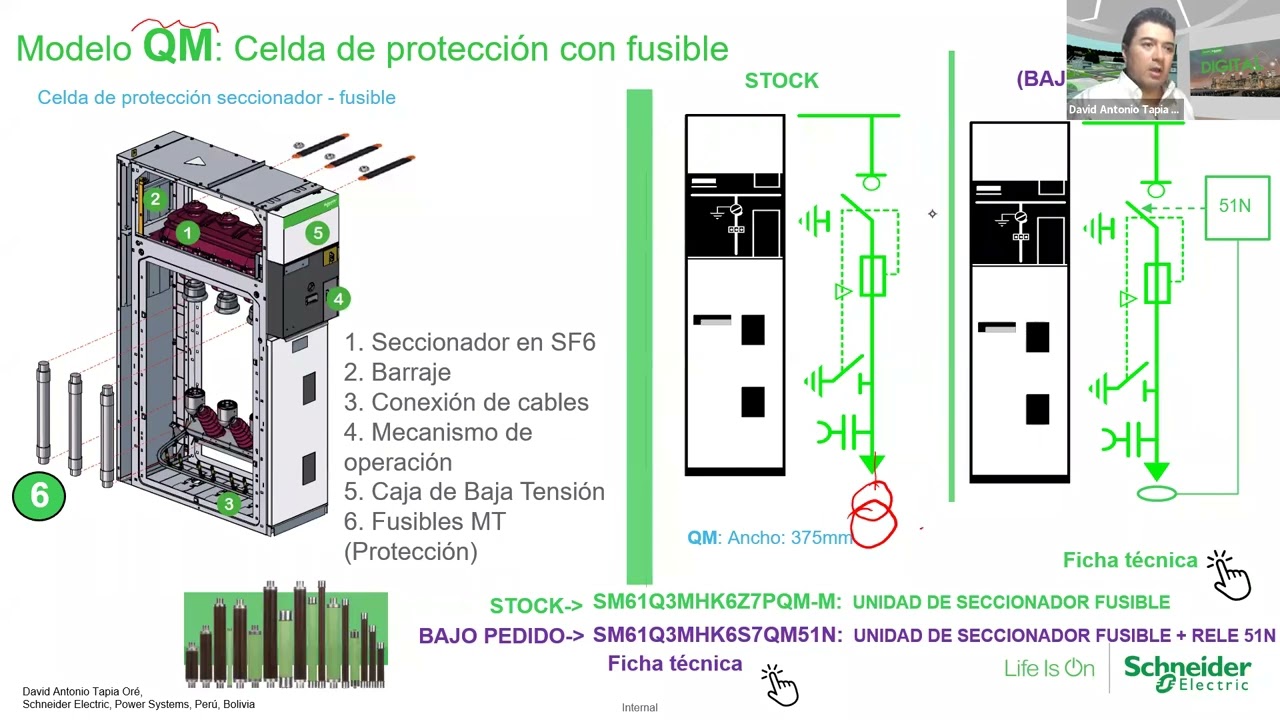 Modelo QM: Celda de protección con fusible

Celda de protección seccionador - fusible

2
1
5
4
6
3

1. Seccionador en SF6
2. Barraje
3. Conexión de cables
4. Mecanismo de operación
5. Caja de Baja Tensión
6. Fusibles MT (Protección)

STOCK

(BAJ

David Antonio Tapia ...

DIGITAL

51N

QM: Ancho: 375mm

Ficha técnica

STOCK-> SM61Q3MHK6Z7PQM-M: UNIDAD DE SECCIONADOR FUSIBLE
BAJO PEDIDO-> SM61Q3MHK6S7QM51N: UNIDAD DE SECCIONADOR FUSIBLE + RELE 51N

Ficha técnica

Life Is On Schneider Electric

David Antonio Tapia Oré,
Schneider Electric, Power Systems, Perú, Bolivia

Internal