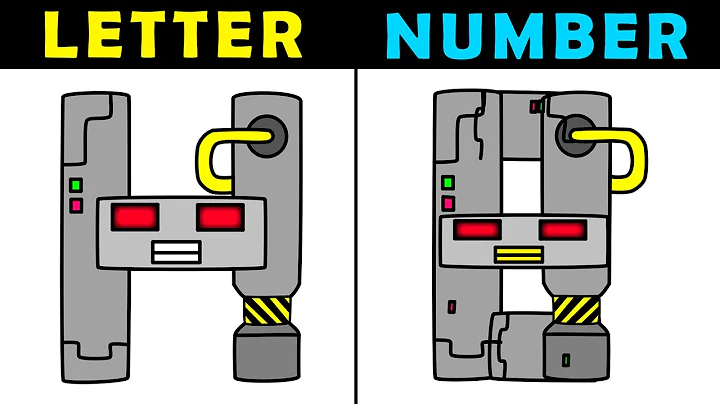 LETTER NUMBER