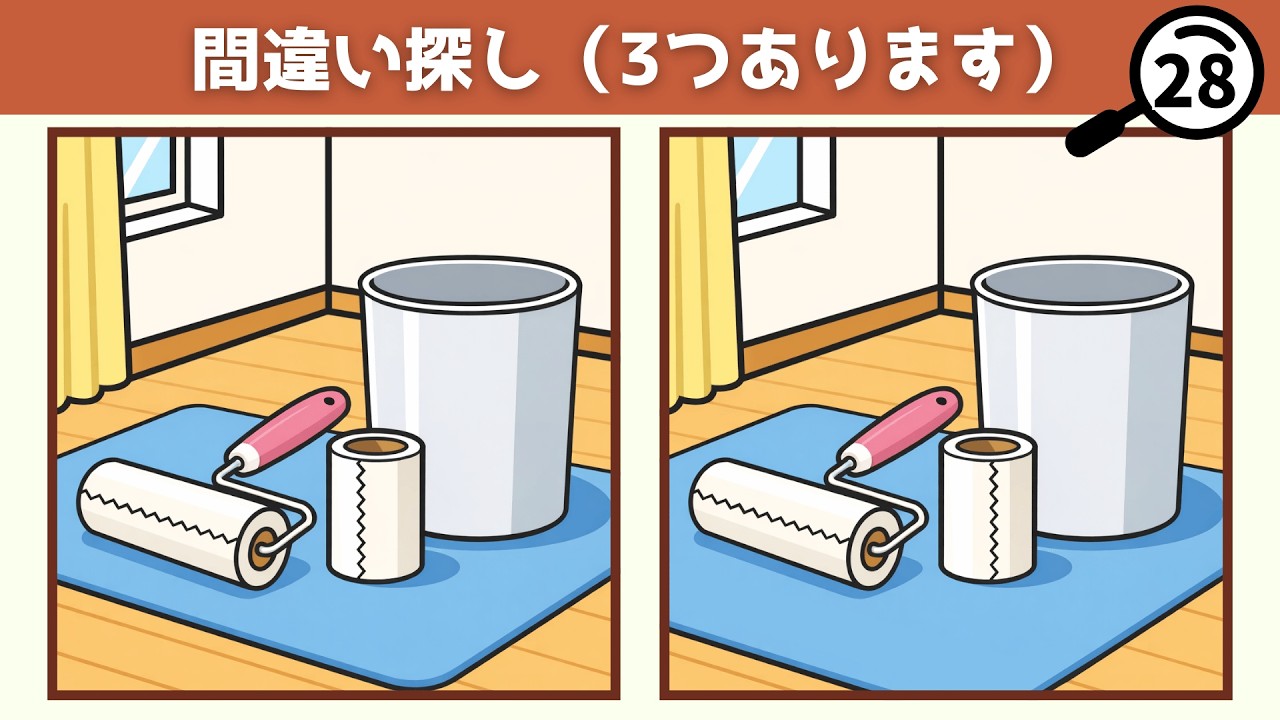 間違い探し（3つあります）

28