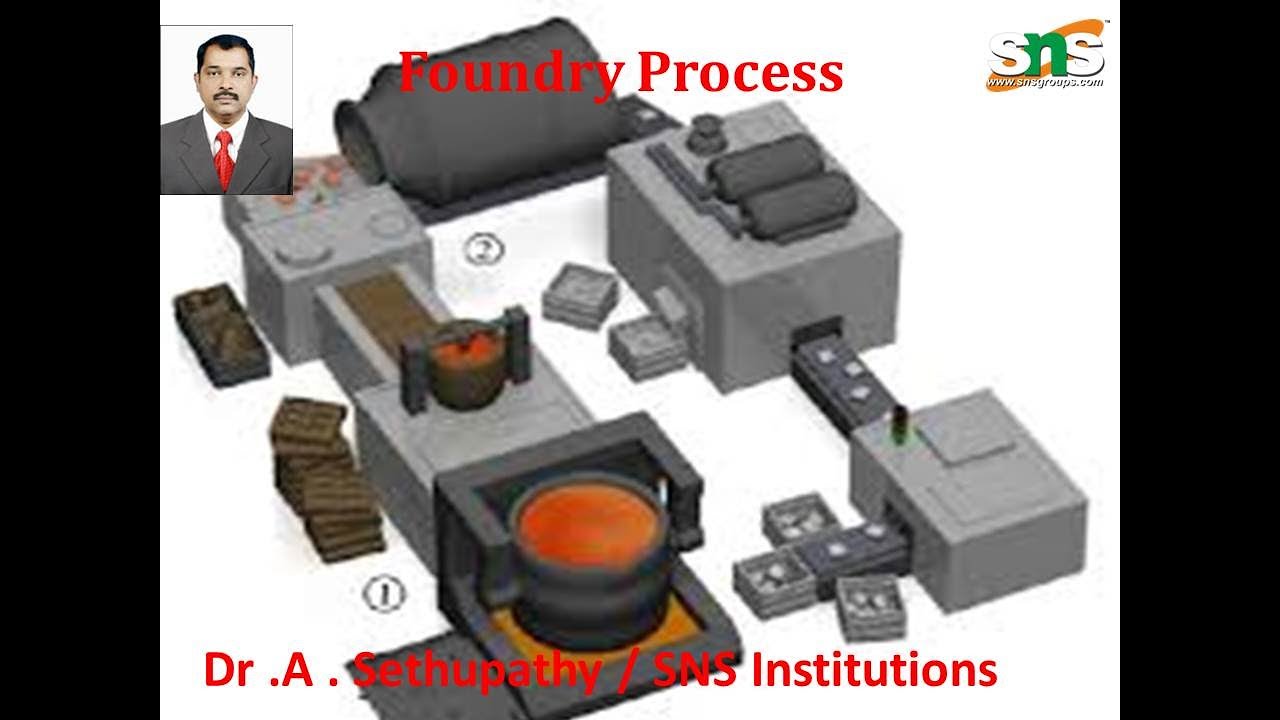 Foundry Process

sns
www.snsgroups.com

2

1

Dr .A . Sethupathy / SNS Institutions