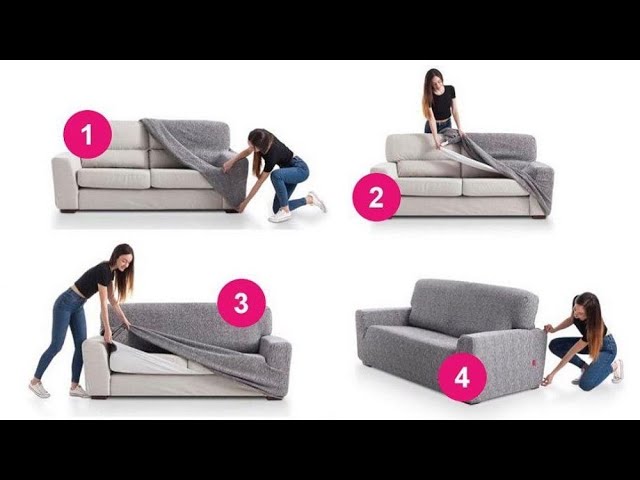 1
2
3
4