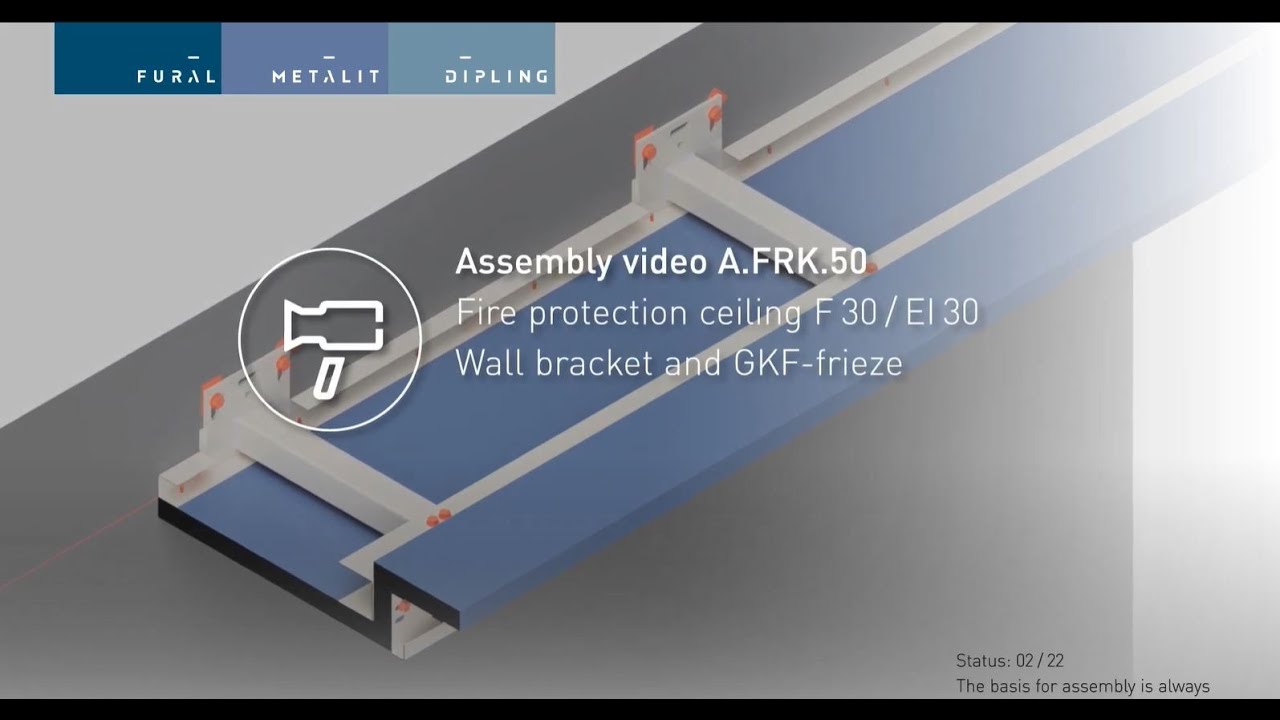 FURAL METALIT DIPLING

Assembly video A.FRK.50
Fire protection ceiling F 30 / EI 30
Wall bracket and GKF-frieze

Status: 02 / 22
The basis for assembly is always