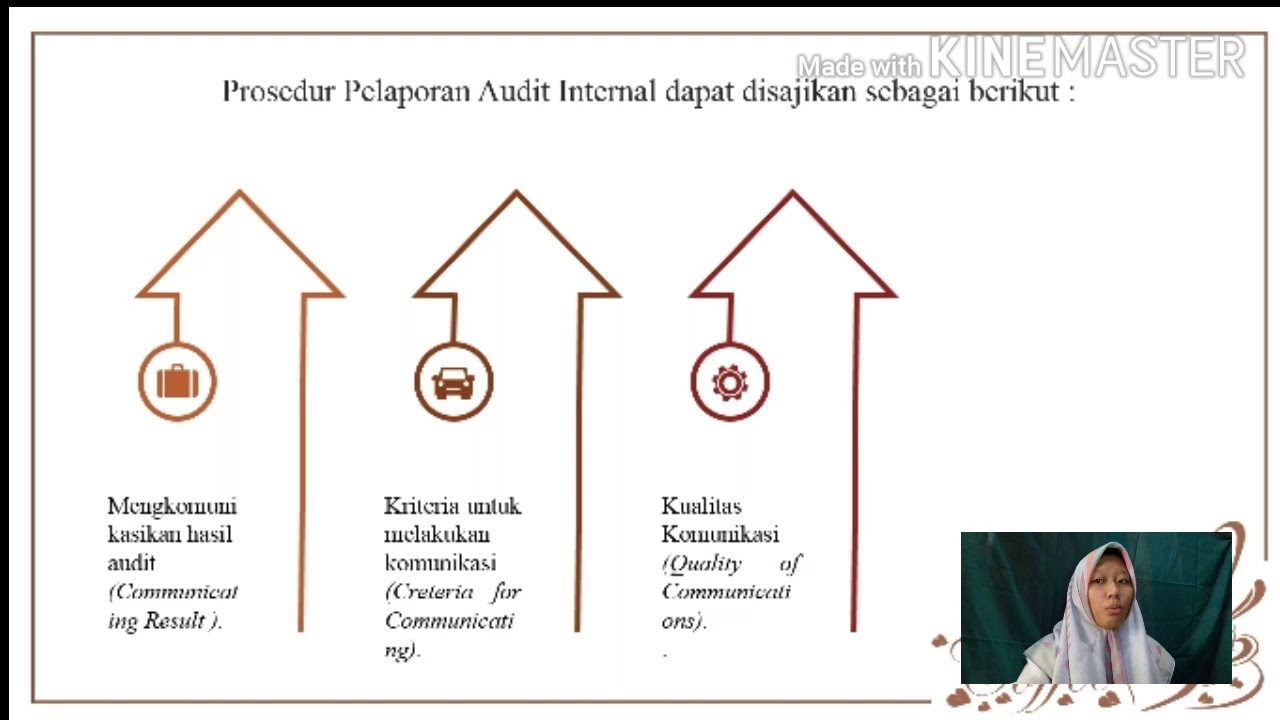 Made with KINEMASTER

Prosedur Pelaporan Audit Internal dapat disajikan sebagai berikut :

Mengkomunikasikan hasil audit (Communicating Result ).

Kriteria untuk melakukan komunikasi (Creteria for Communicating).

Kualitas Komunikasi (Quality of Communications).

.