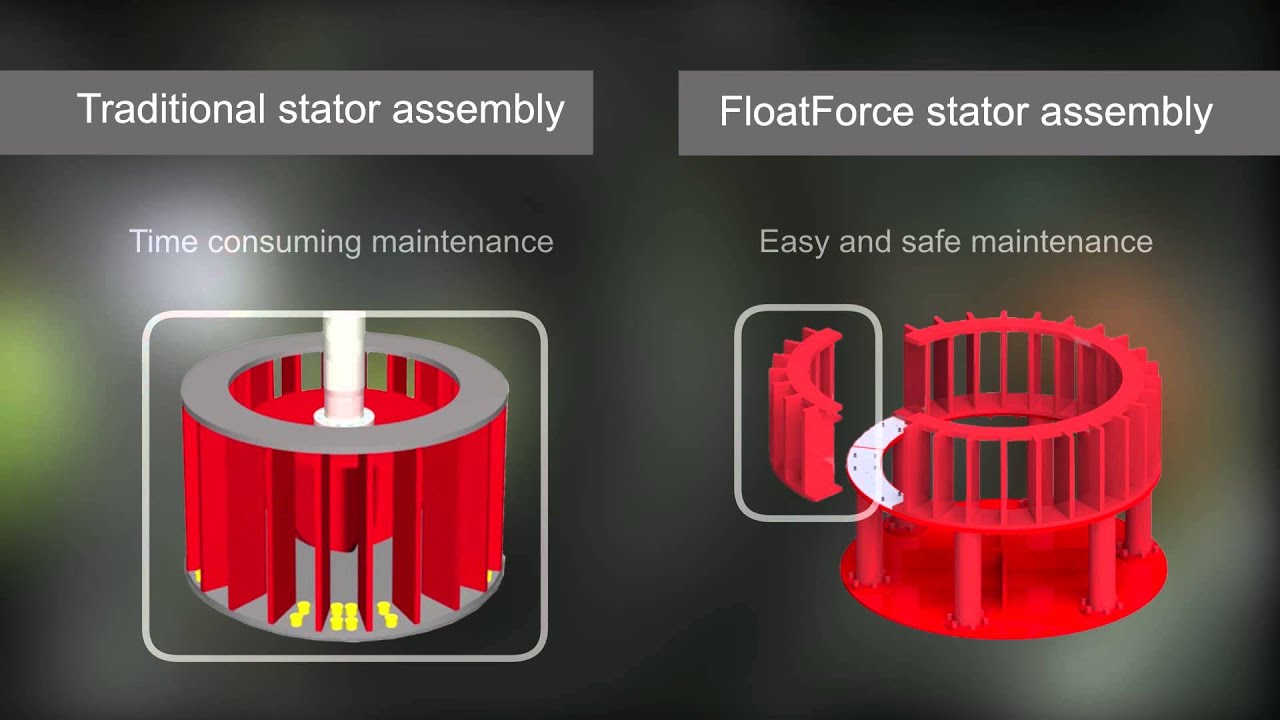 Traditional stator assembly

Time consuming maintenance

FloatForce stator assembly

Easy and safe maintenance