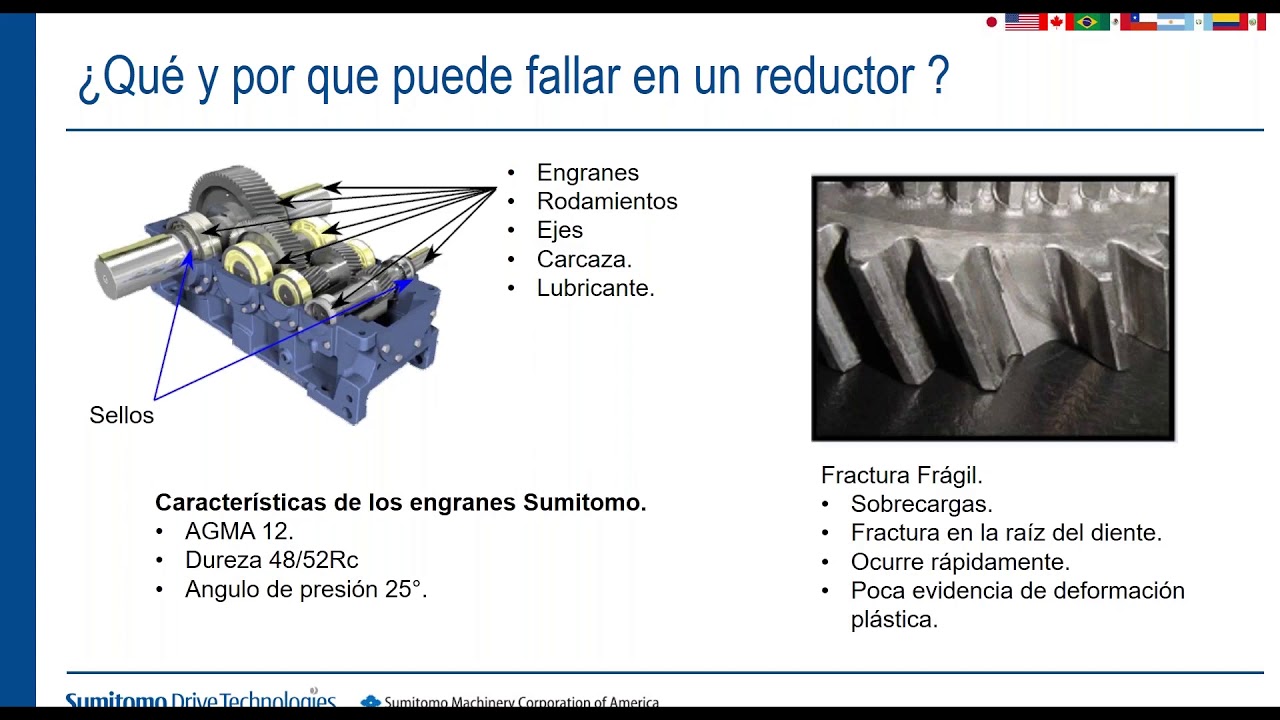 ¿Qué y por que puede fallar en un reductor ?

• Engranes
• Rodamientos
• Ejes
• Carcaza.
• Lubricante.

Sellos

Características de los engranes Sumitomo.
• AGMA 12.
• Dureza 48/52Rc
• Angulo de presión 25°.

Fractura Frágil.
• Sobrecargas.
• Fractura en la raíz del diente.
• Ocurre rápidamente.
• Poca evidencia de deformación plástica.

Sumitomo Drive Technologies
Sumitomo Machinery Corporation of America