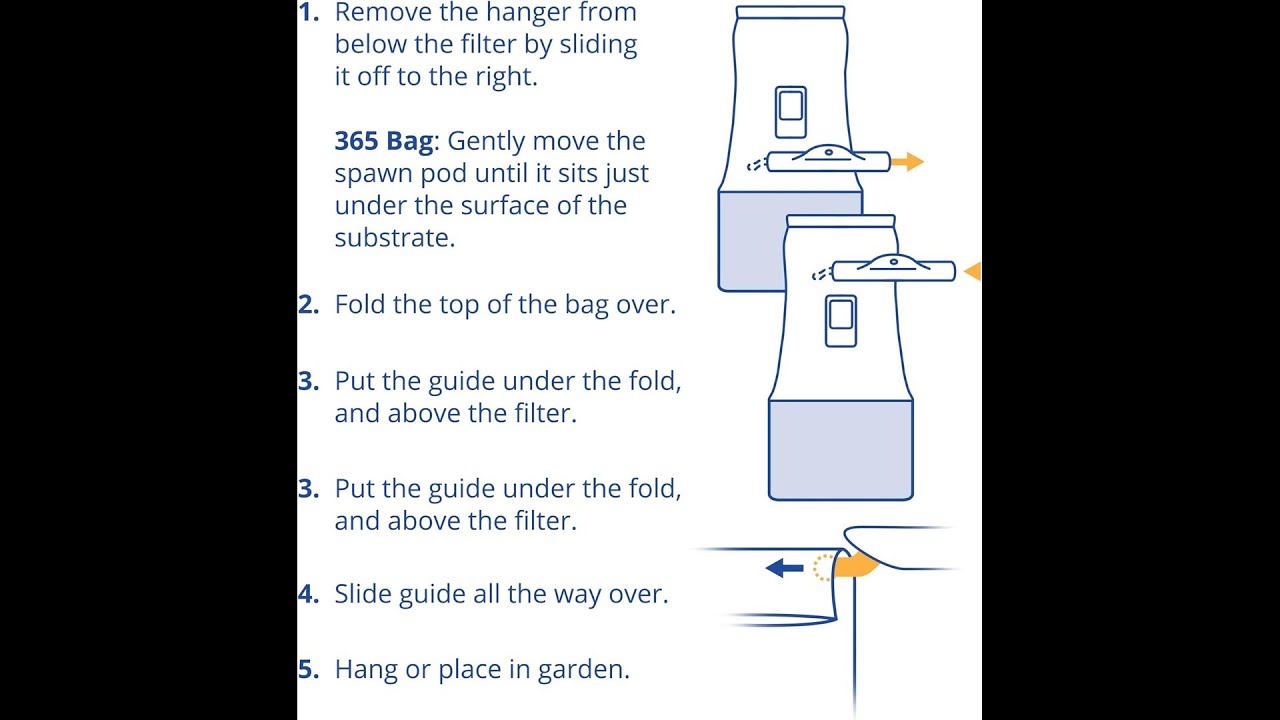 1. Remove the hanger from below the filter by sliding it off to the right.

365 Bag: Gently move the spawn pod until it sits just under the surface of the substrate.

2. Fold the top of the bag over.

3. Put the guide under the fold, and above the filter.

3. Put the guide under the fold, and above the filter.

4. Slide guide all the way over.

5. Hang or place in garden.